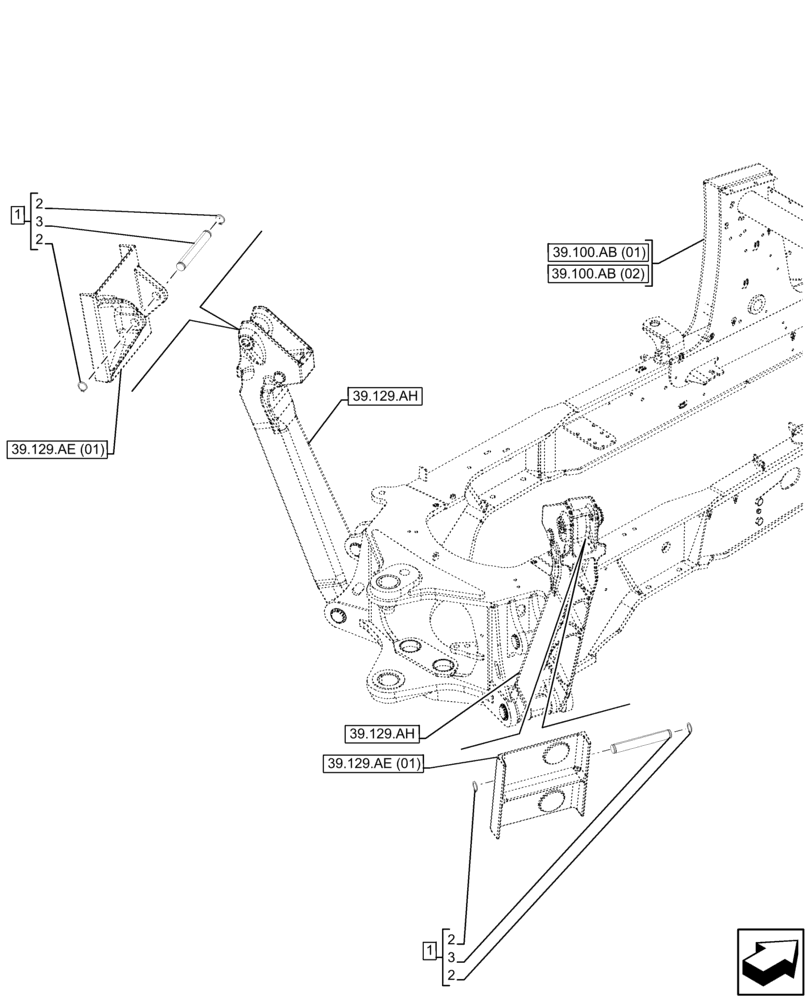 1
2
3
2

39.100.AB (01)
39.100.AB (02)

39.129.AH

39.129.AE (01)

39.129.AH

39.129.AE (01)

1
2
3
2