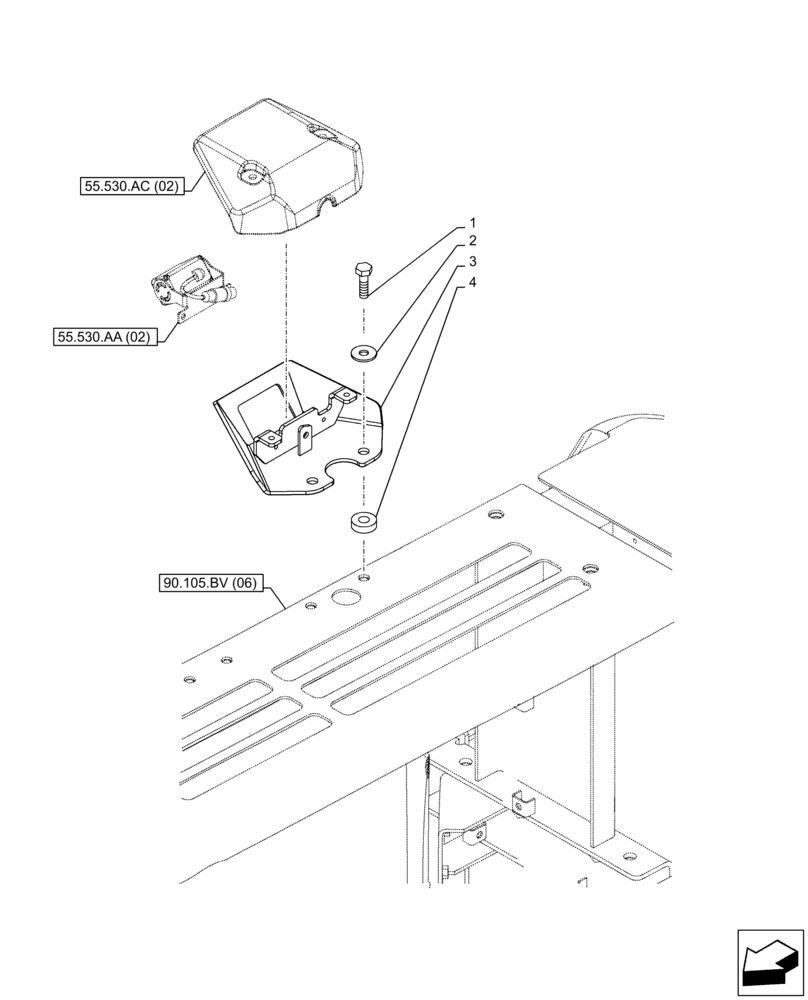 55.530.AC (02)

1
2
3
4

55.530.AA (02)

90.105.BV (06)