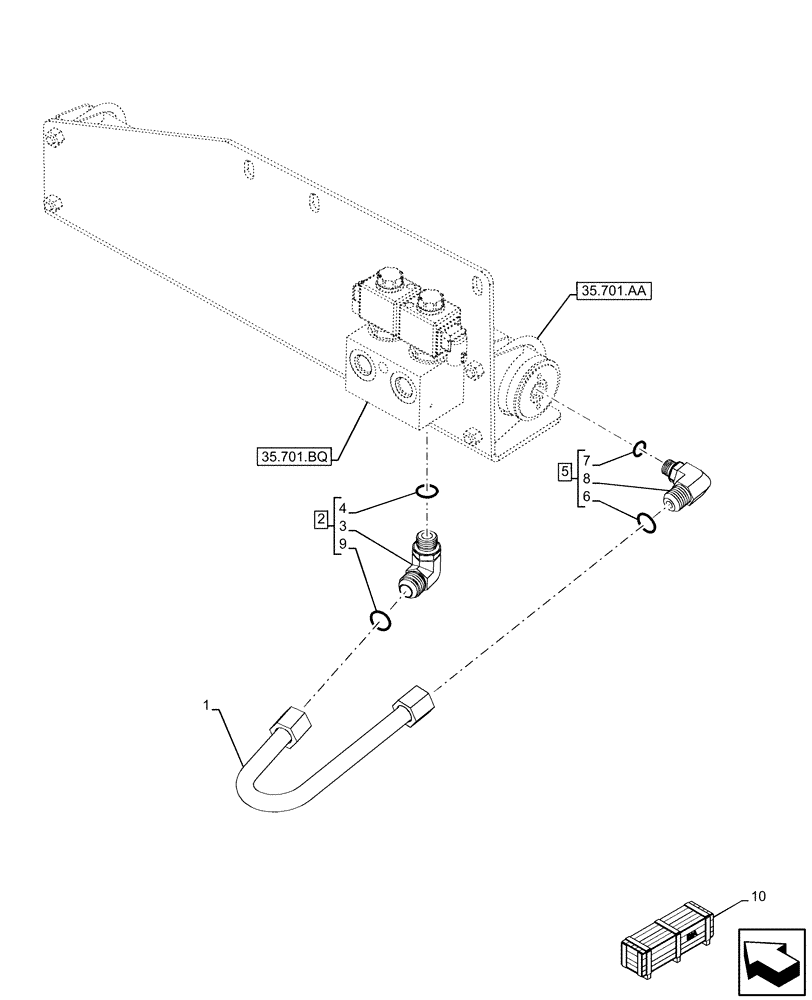 35.701.AA

35.701.BQ

5
7
8
6

2
4
3
9

1

10