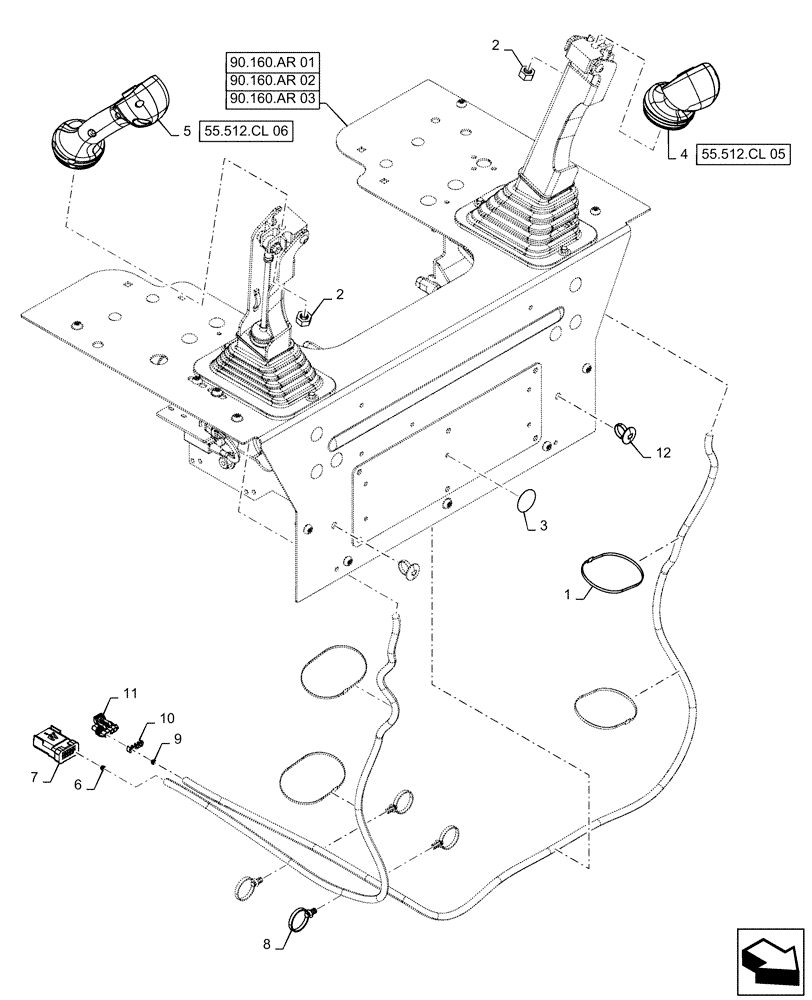 90.160.AR 01
90.160.AR 02
90.160.AR 03

2

5 55.512.CL 06

4 55.512.CL 05

2

12

3

1

11

10

9

7

6

8