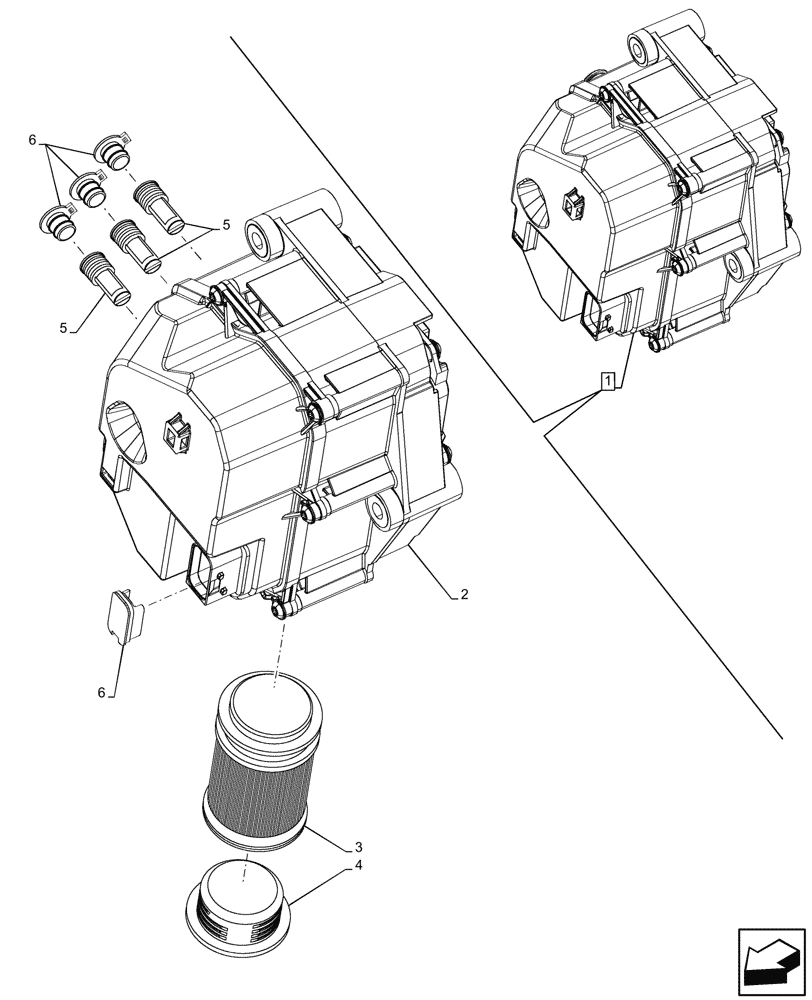 6
5
5
1
2
6
3
4