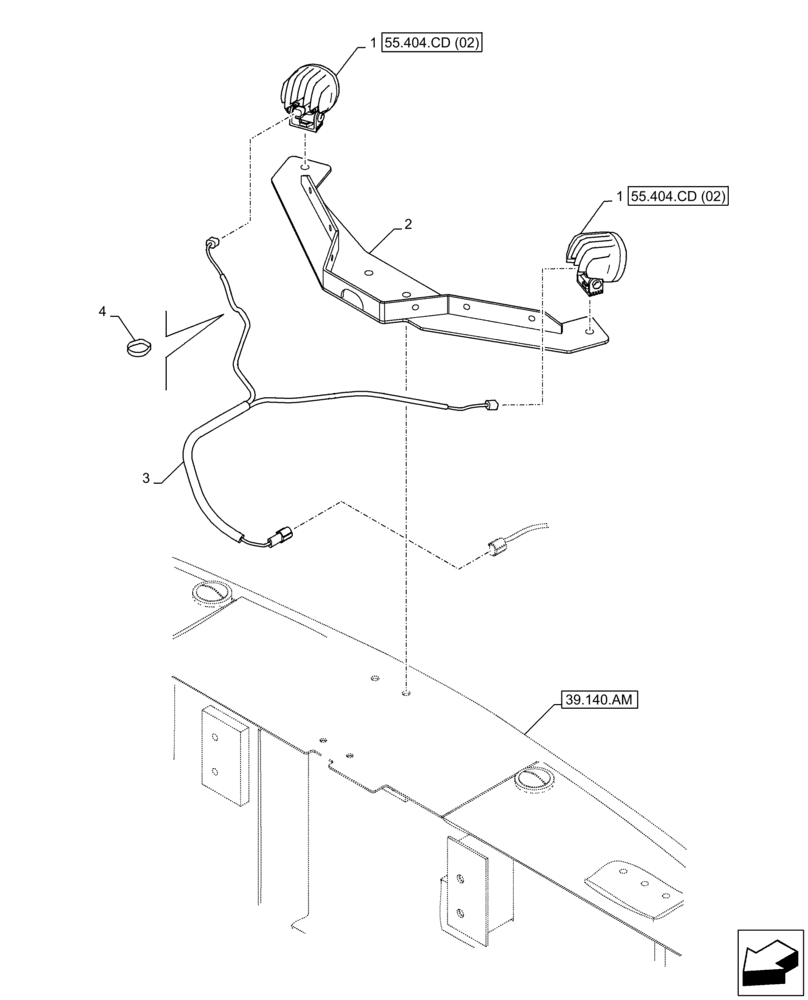 1 55.404.CD (02)

1 55.404.CD (02)

2

4

3

39.140.AM