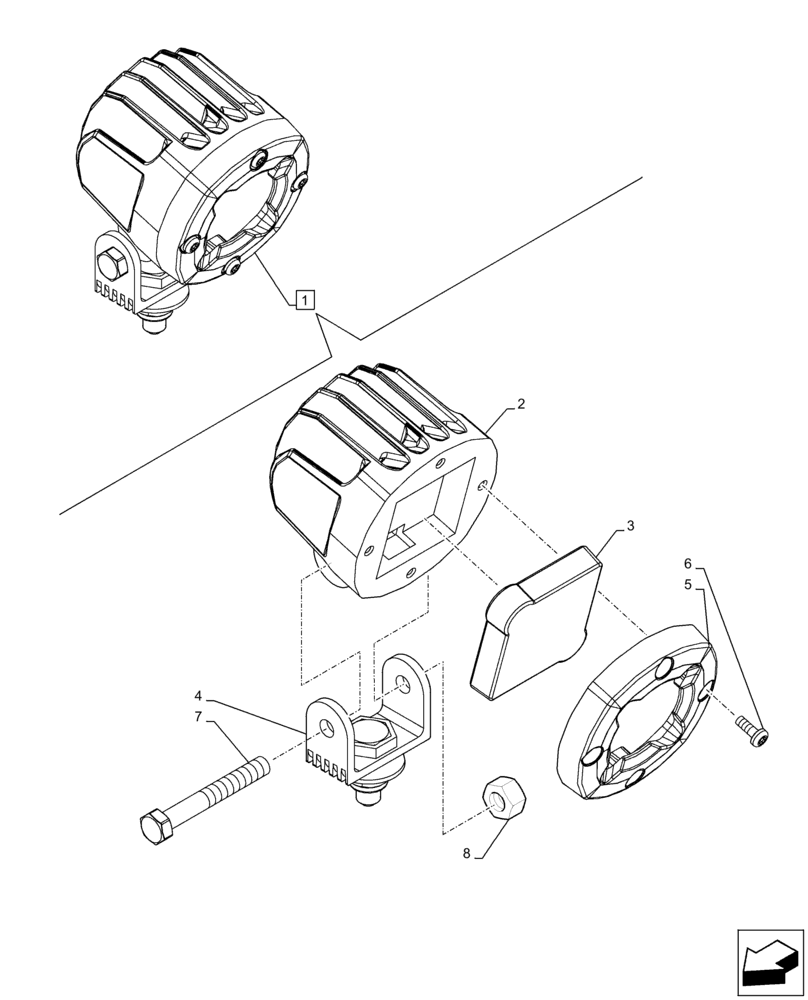 1
2
3
6
5
4
7
8