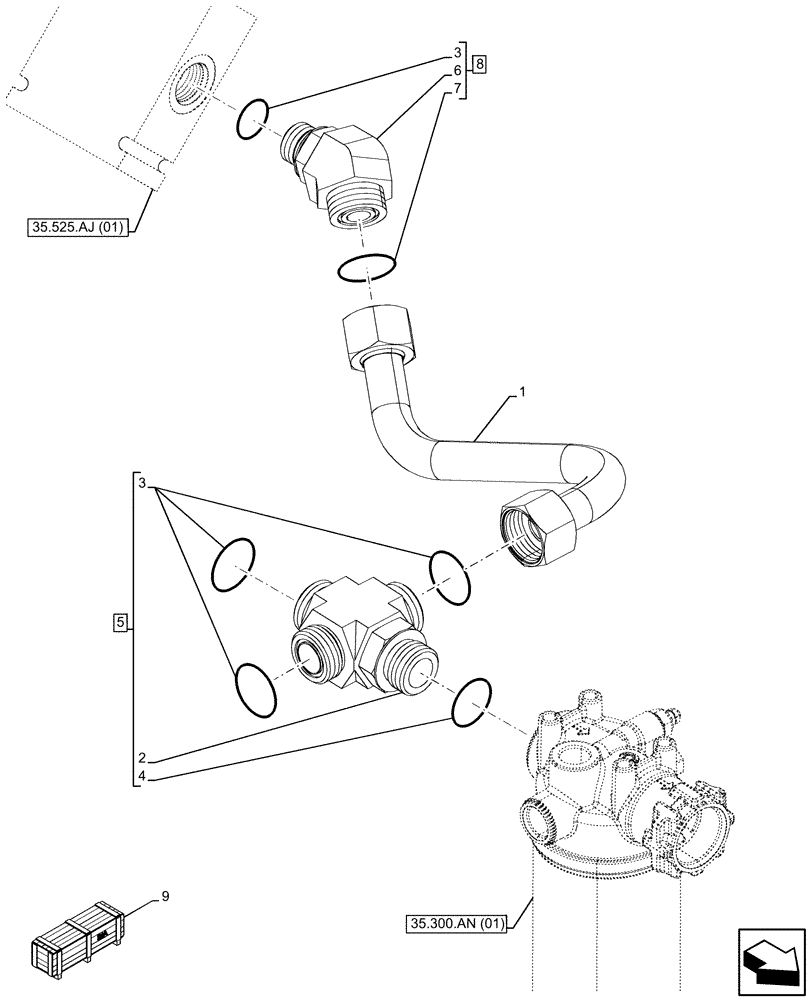 3
6
7
8

35.525.AJ (01)

1

3

5

2
4

9

35.300.AN (01)