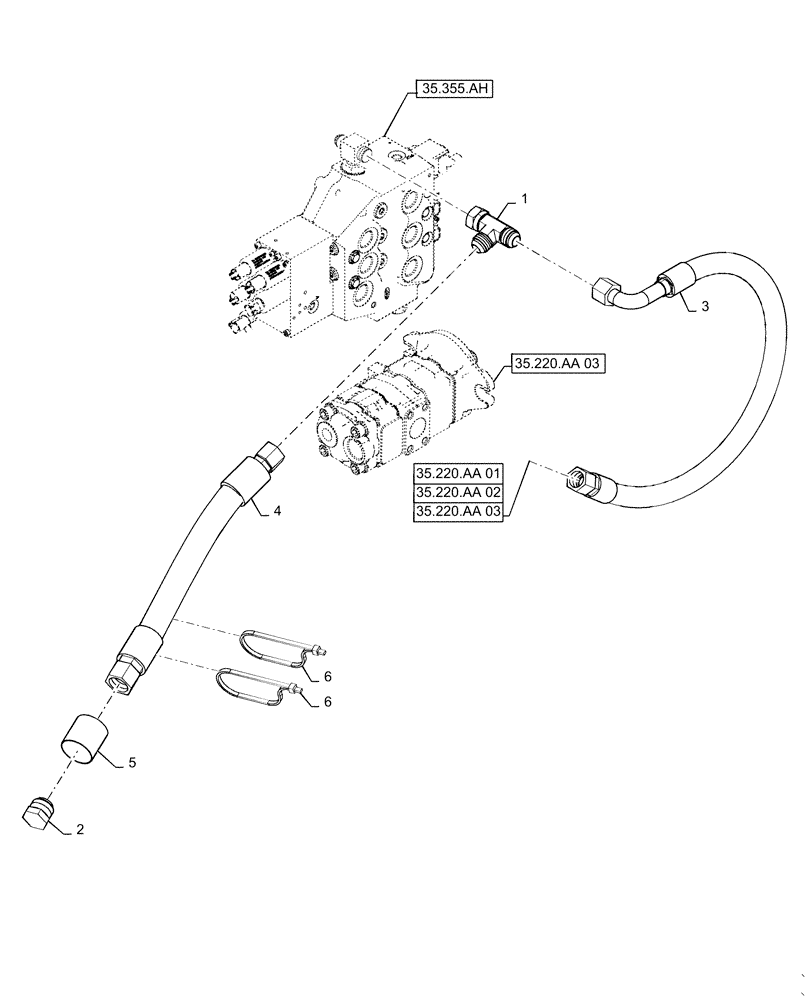 35.355.AH

1

3

35.220.AA 03

35.220.AA 01
35.220.AA 02
35.220.AA 03

4

6

6

5

2