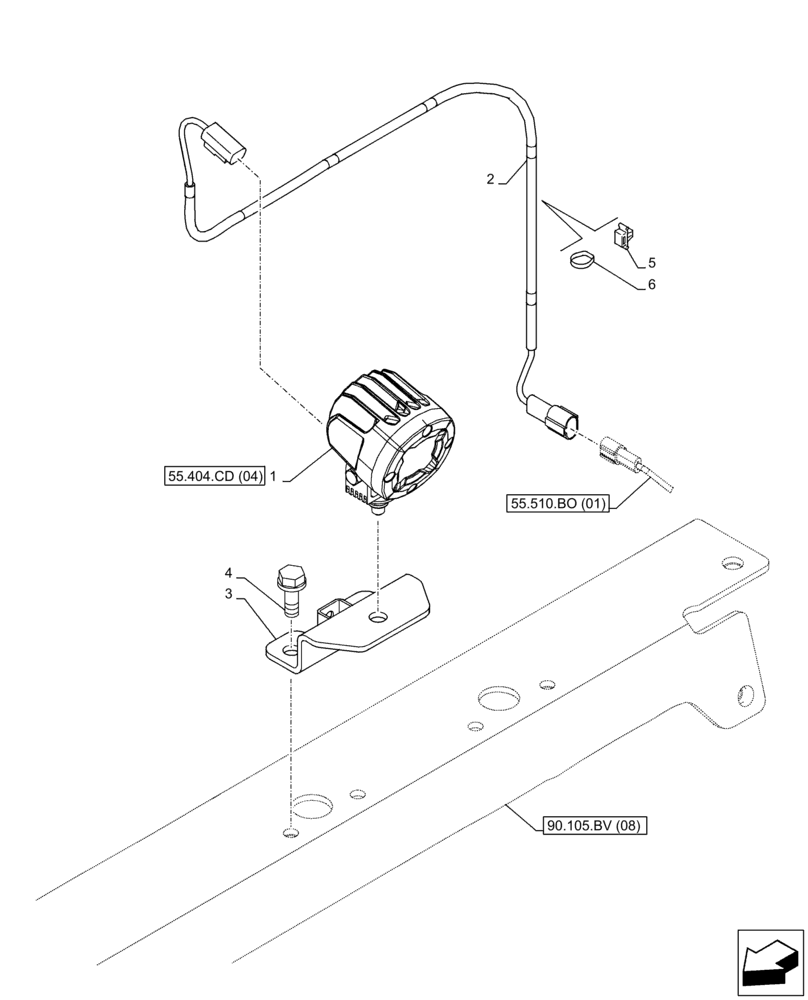 2
5
6
55.404.CD (04) 1
55.510.BO (01)
4
3
90.105.BV (08)