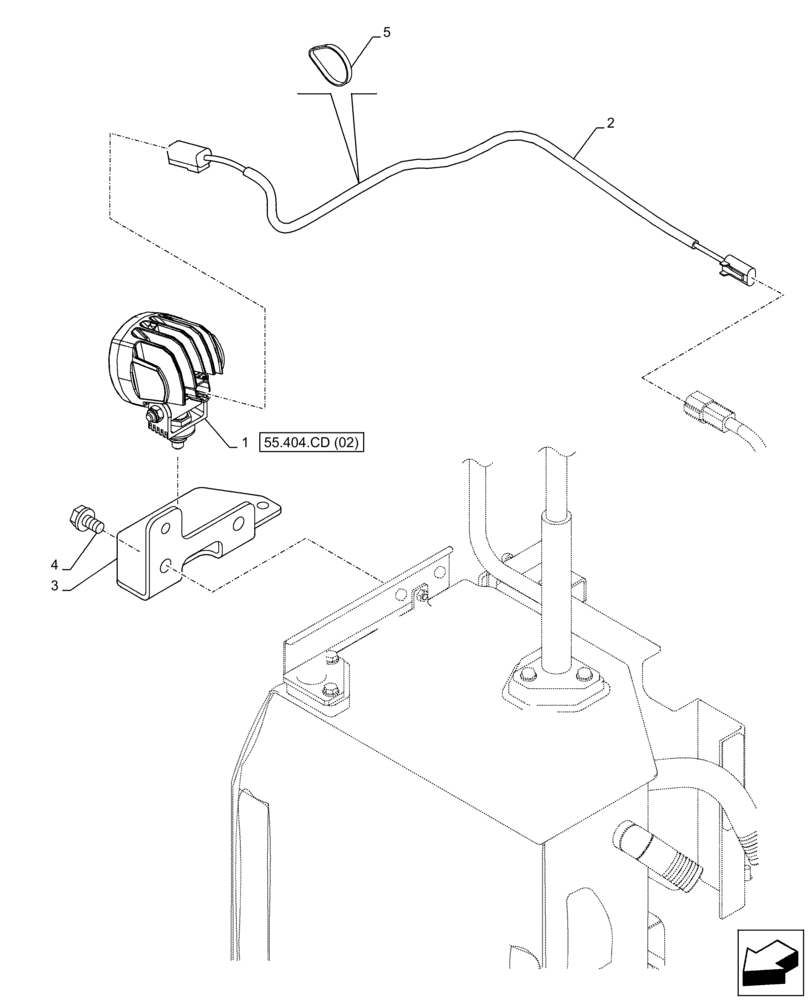 5

2

1
55.404.CD (02)

4
3