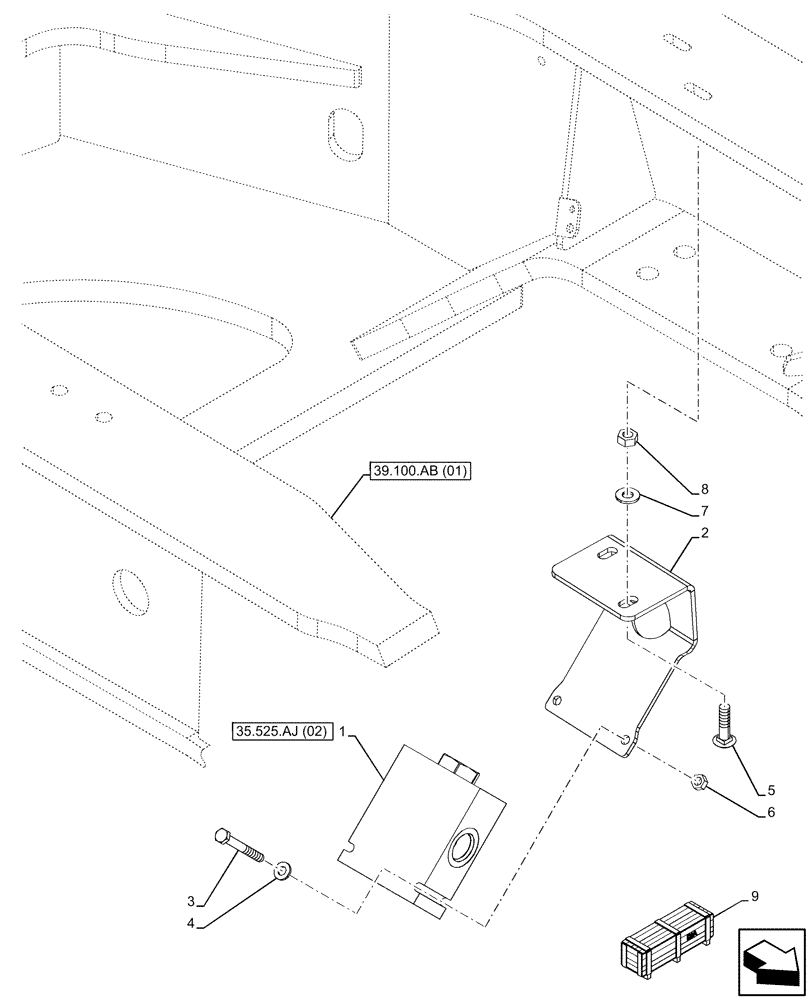 39.100.AB (01)
8
7
2
35.525.AJ (02)
1
5
6
3
4
9