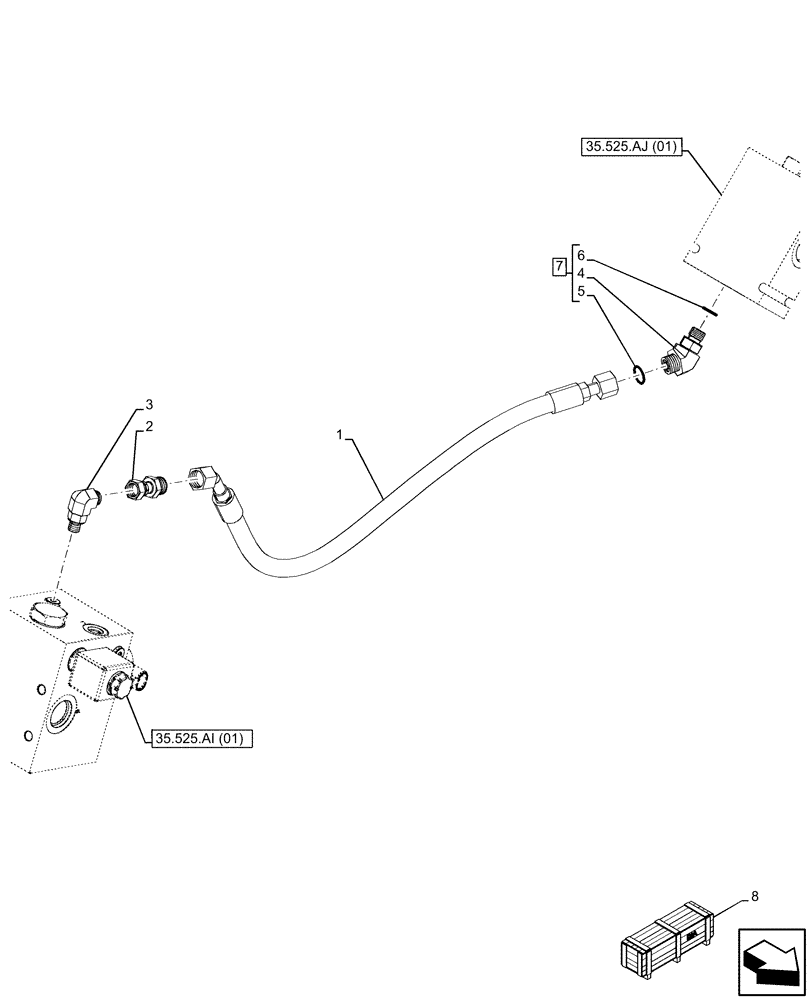 35.525.AJ (01)

7
6
4
5

3
2

1

35.525.AI (01)

8