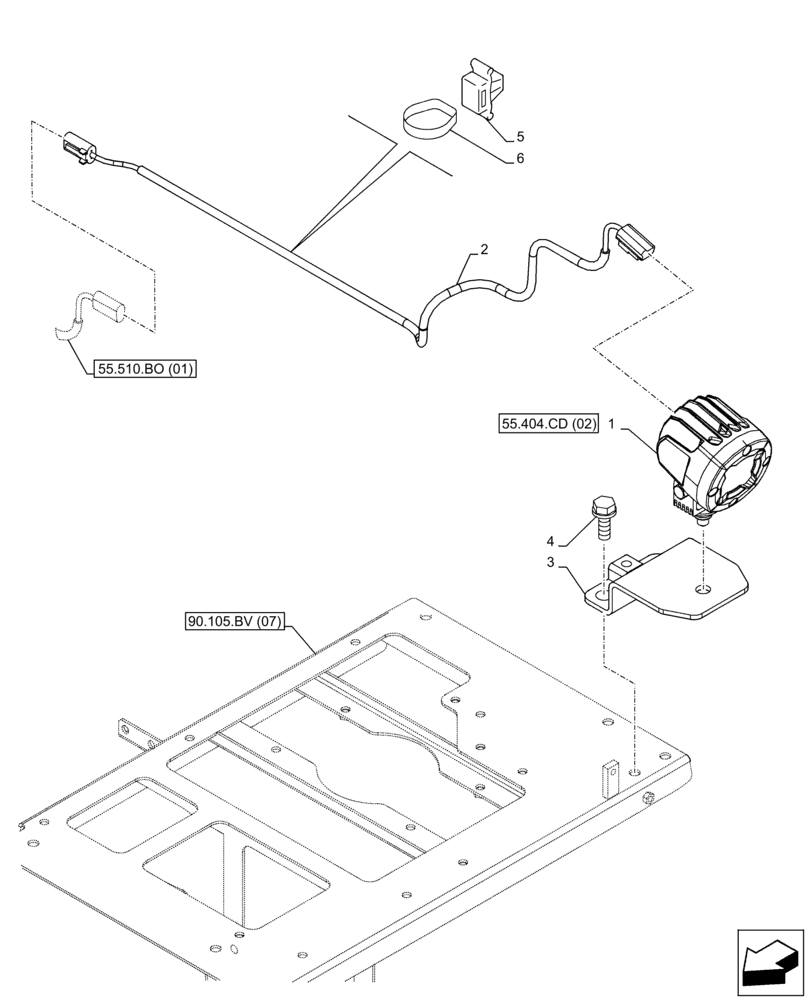 5
6
2
55.510.BO (01)
55.404.CD (02)
1
4
3
90.105.BV (07)