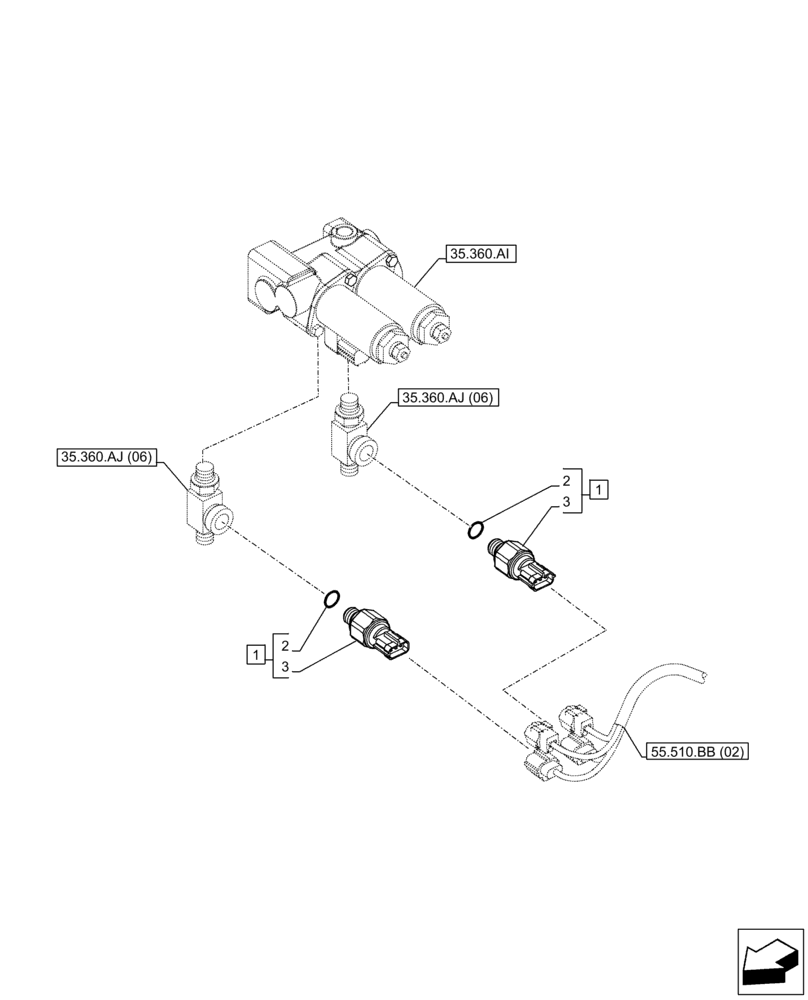 35.360.AI

35.360.AJ (06)

35.360.AJ (06)

2
3
1

1
2
3

55.510.BB (02)