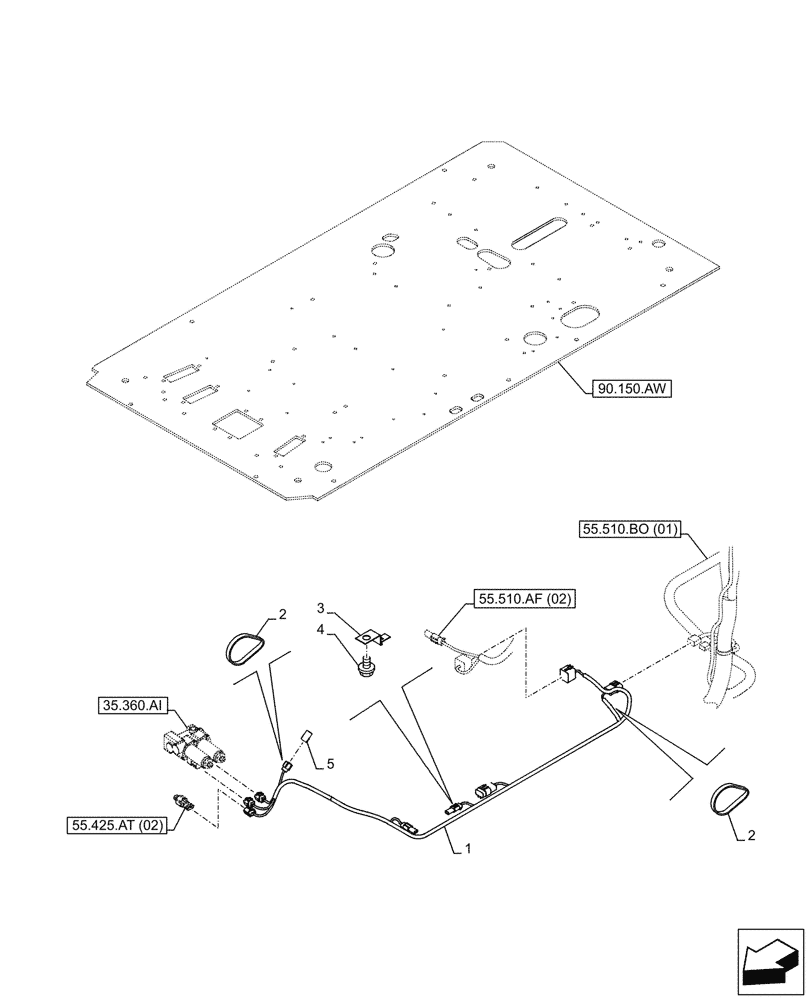 90.150.AW

55.510.BO (01)

55.510.AF (02)

2

3

4

35.360.AI

5

55.425.AT (02)

1

2