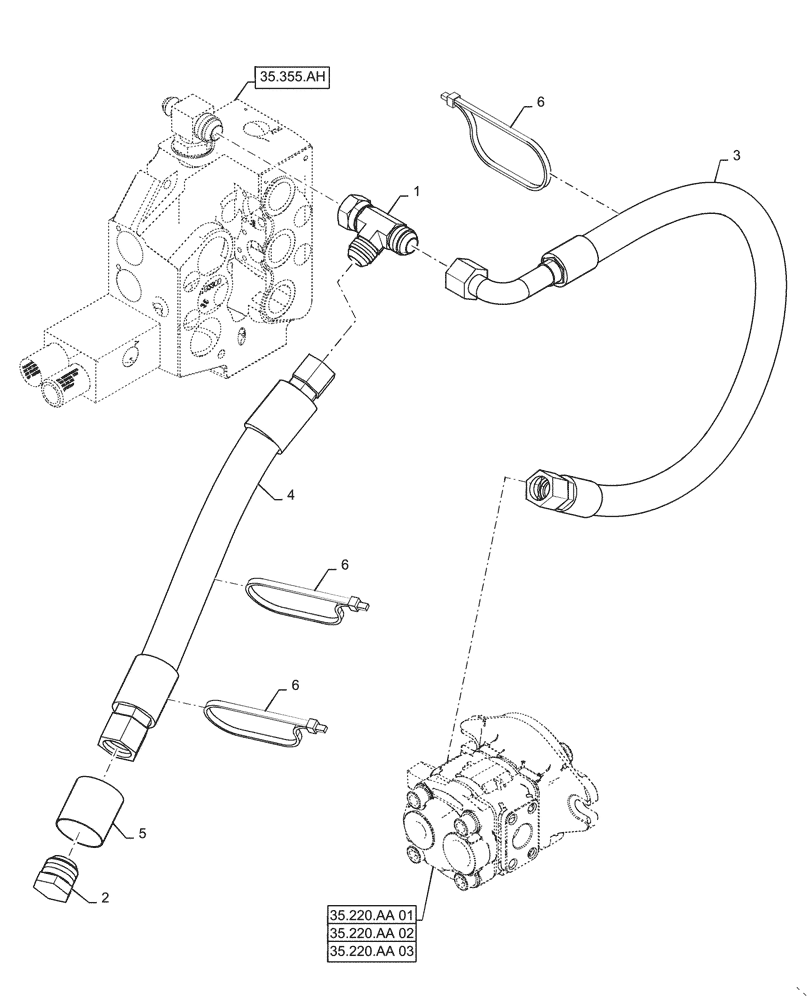 35.355.AH

6

3

1

4

6

6

5

2

35.220.AA 01
35.220.AA 02
35.220.AA 03