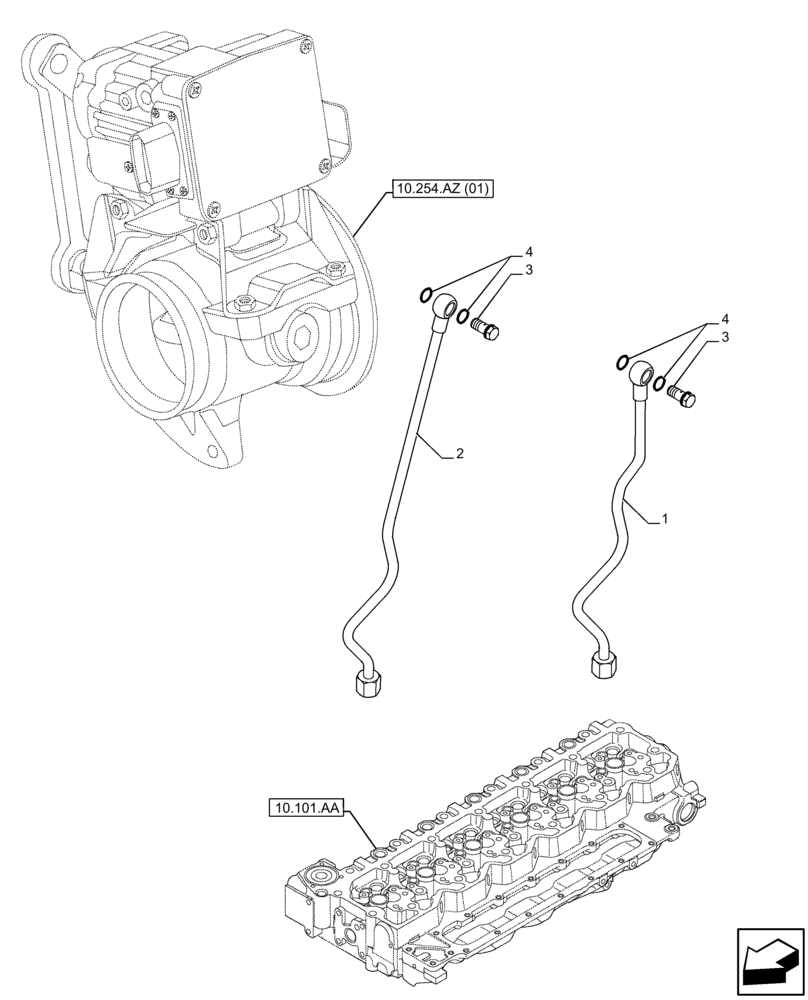 10.254.AZ (01)
4
3
4
3
2
1
10.101.AA