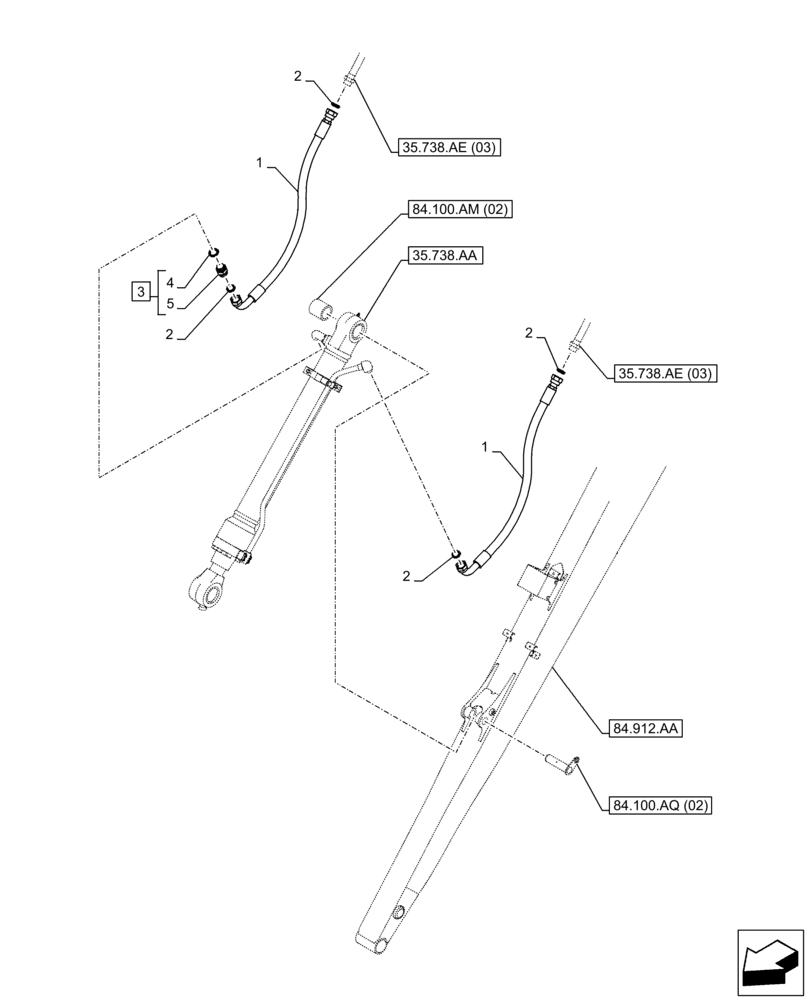 2
35.738.AE (03)
1
84.100.AM (02)
35.738.AA
3
4
5
2
2
35.738.AE (03)
1
2
84.912.AA
84.100.AQ (02)