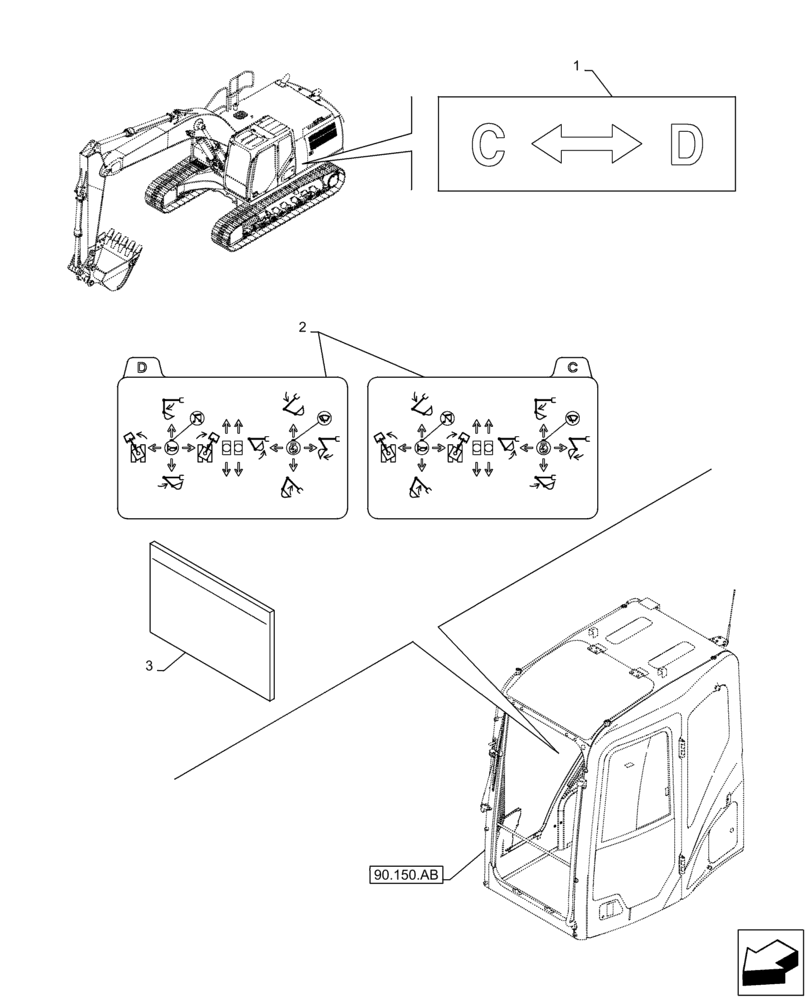 1

C D

2

D

C

3

90.150.AB