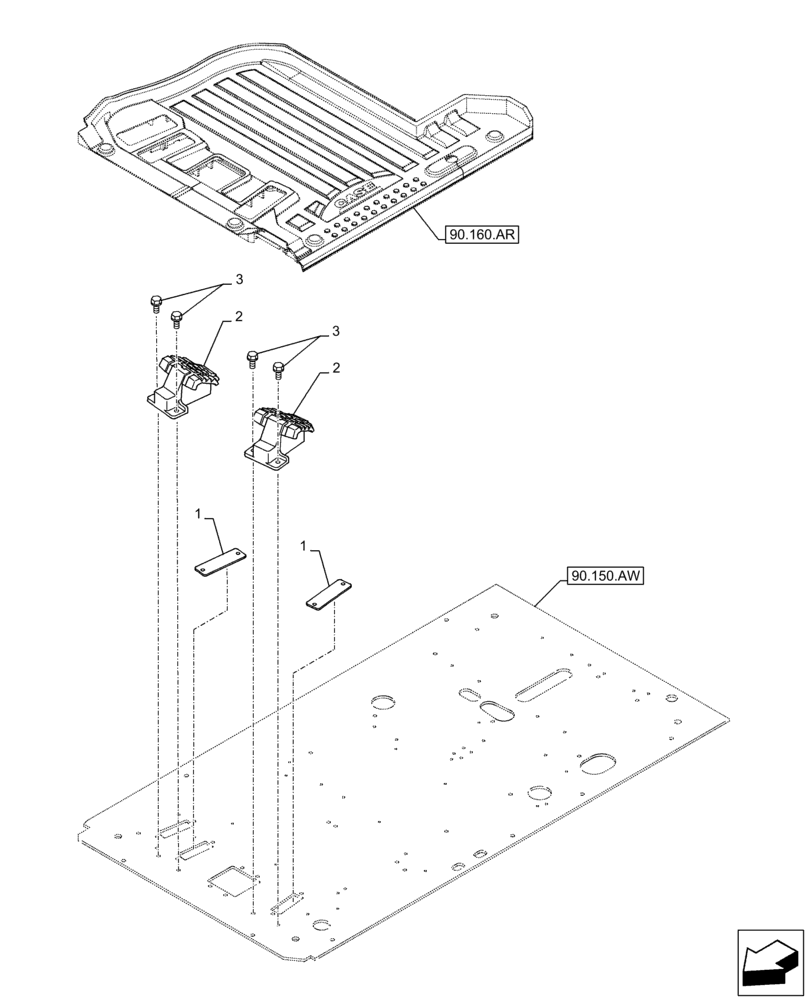 CASE
90.160.AR
3
2
3
2
1
1
90.150.AW