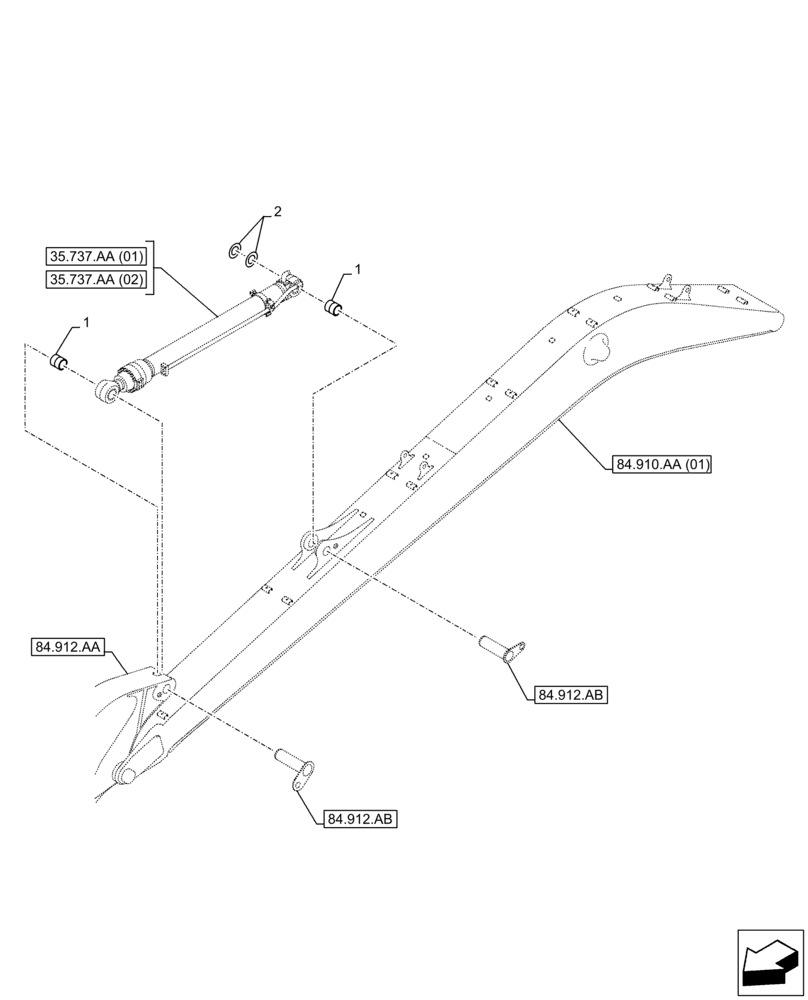 2

35.737.AA (01)
35.737.AA (02)

1

1

84.910.AA (01)

84.912.AA

84.912.AB

84.912.AB