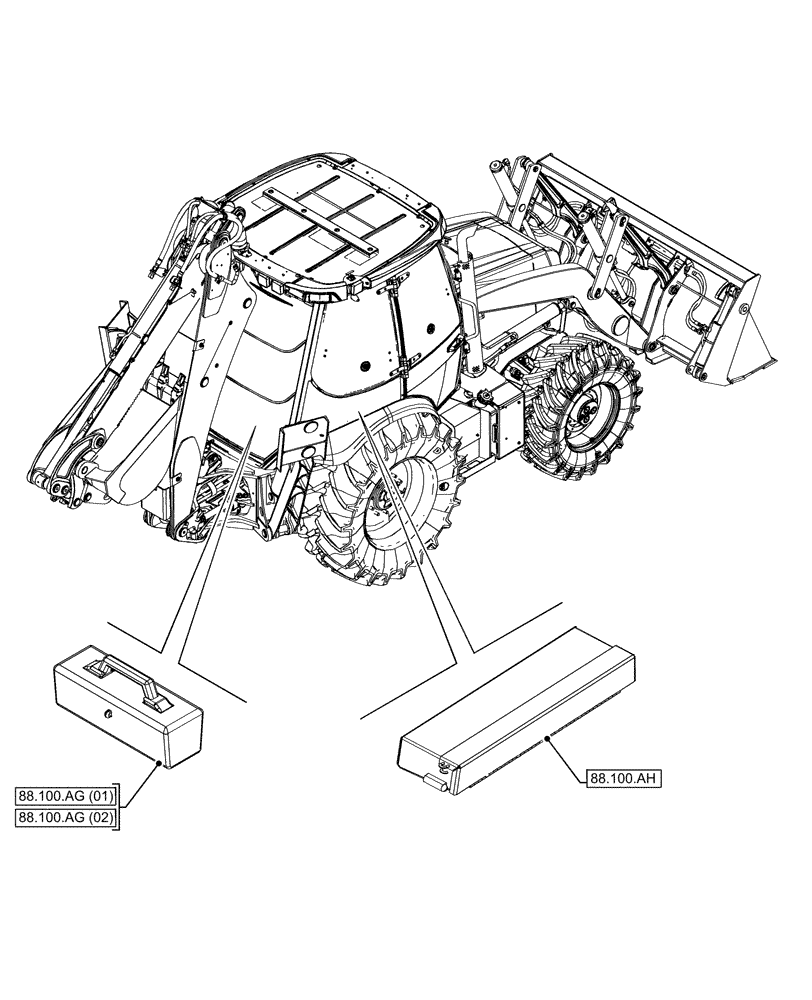 88.100.AG (01)
88.100.AG (02)
88.100.AH