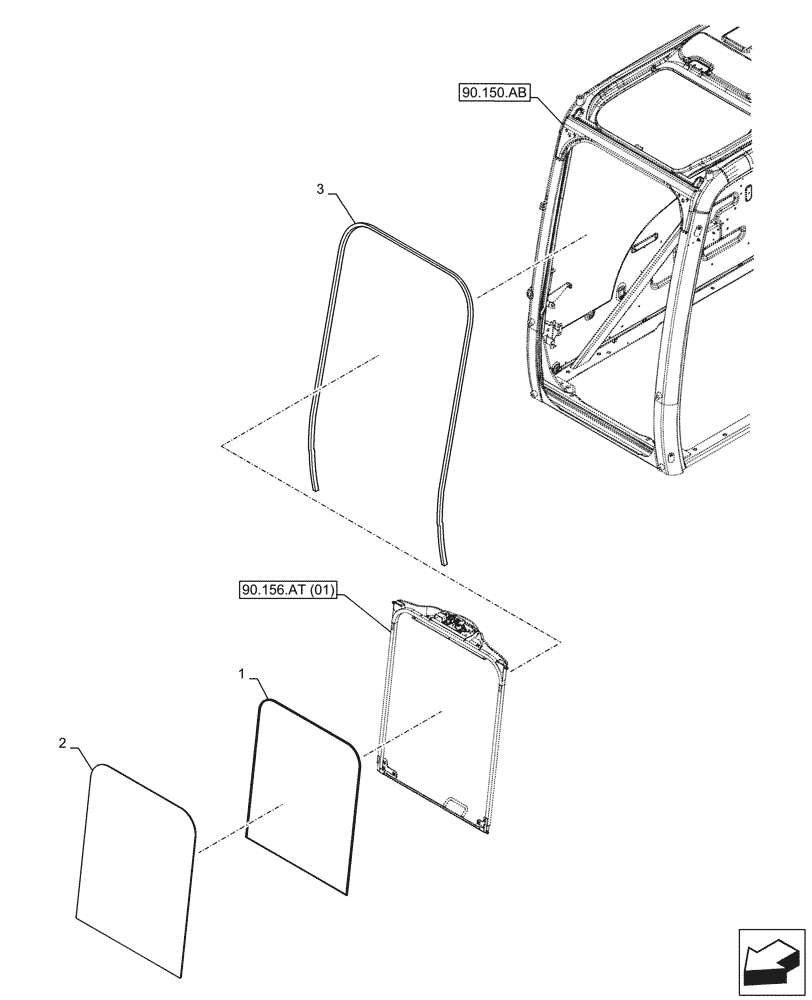 90.150.AB

3

90.156.AT (01)

1

2