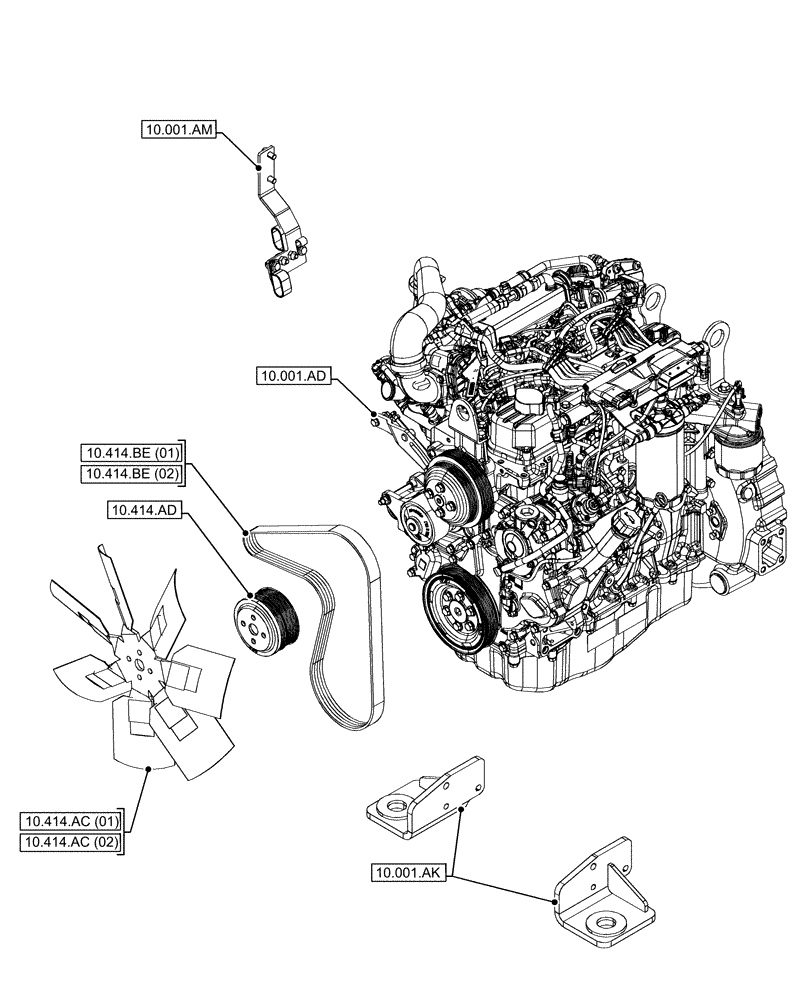 10.001.AM

10.001.AD

10.414.BE (01)
10.414.BE (02)

10.414.AD

10.414.AC (01)
10.414.AC (02)

10.001.AK