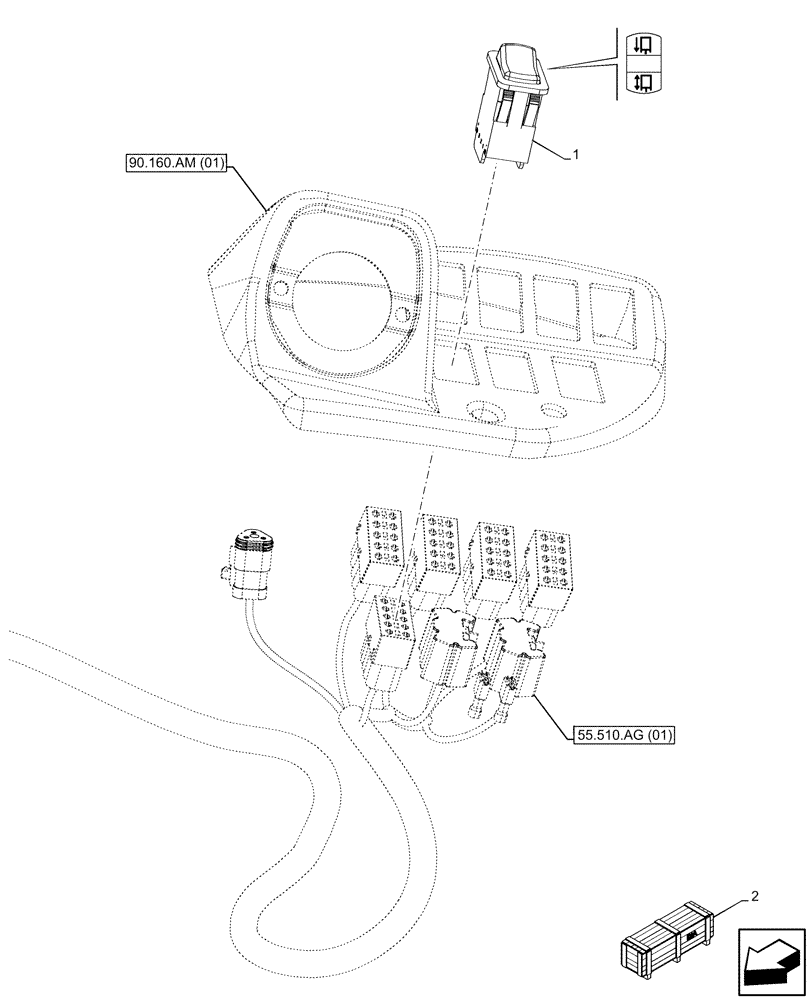 1

90.160.AM (01)

55.510.AG (01)

2