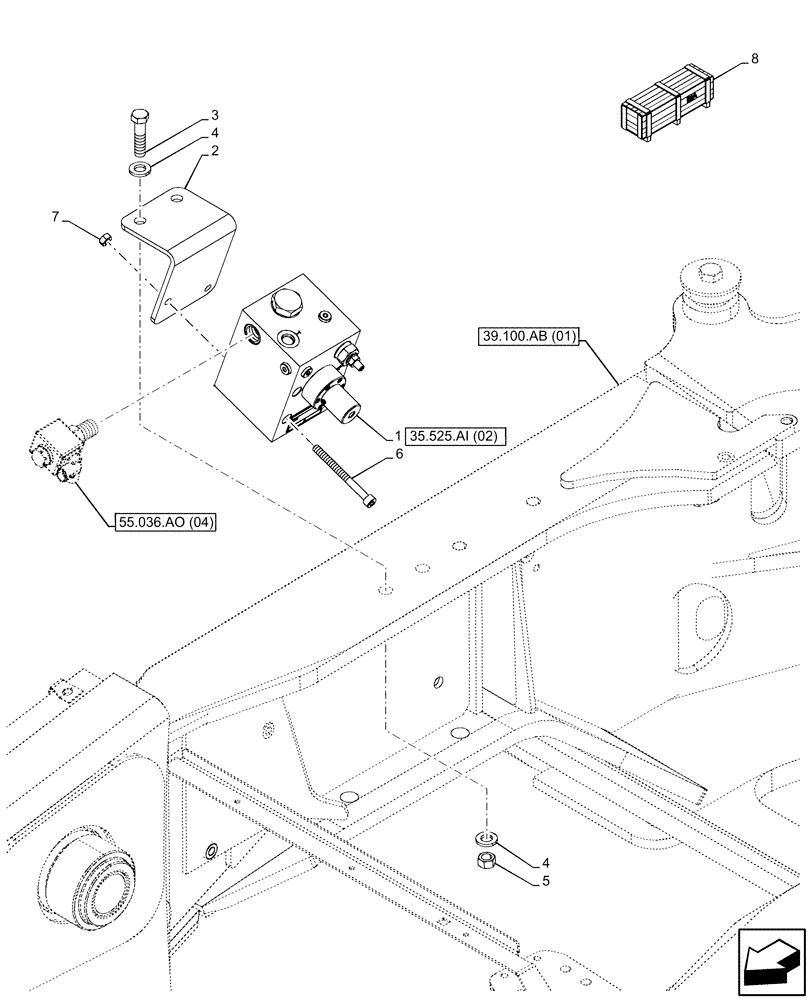 8
3
4
2
7
39.100.AB (01)
1 35.525.AI (02)
6
55.036.AO (04)
4
5