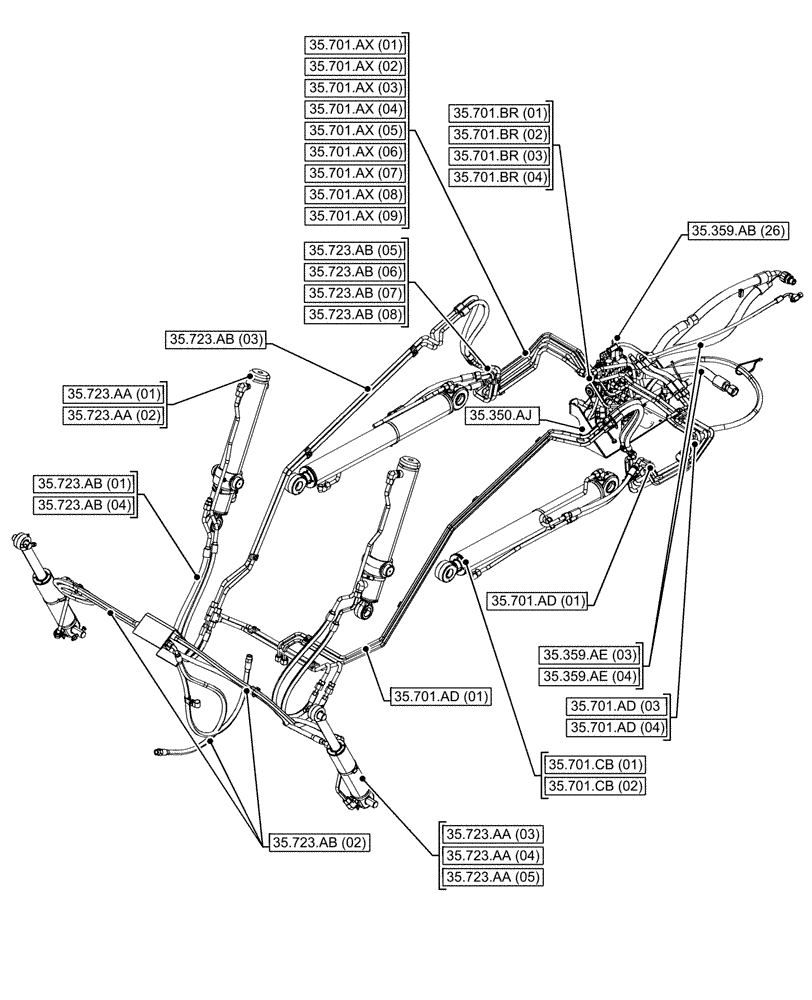 35.701.AX (01)
35.701.AX (02)
35.701.AX (03)
35.701.AX (04)
35.701.AX (05)
35.701.AX (06)
35.701.AX (07)
35.701.AX (08)
35.701.AX (09)

35.701.BR (01)
35.701.BR (02)
35.701.BR (03)
35.701.BR (04)

35.359.AB (26)

35.723.AB (05)
35.723.AB (06)
35.723.AB (07)
35.723.AB (08)

35.723.AB (03)

35.723.AA (01)
35.723.AA (02)

35.350.AJ

35.723.AB (01)
35.723.AB (04)

35.701.AD (01)

35.359.AE (03)
35.359.AE (04)

35.701.AD (01)

35.701.AD (03
35.701.AD (04)

35.701.CB (01)
35.701.CB (02)

35.723.AB (02)

35.723.AA (03)
35.723.AA (04)
35.723.AA (05)