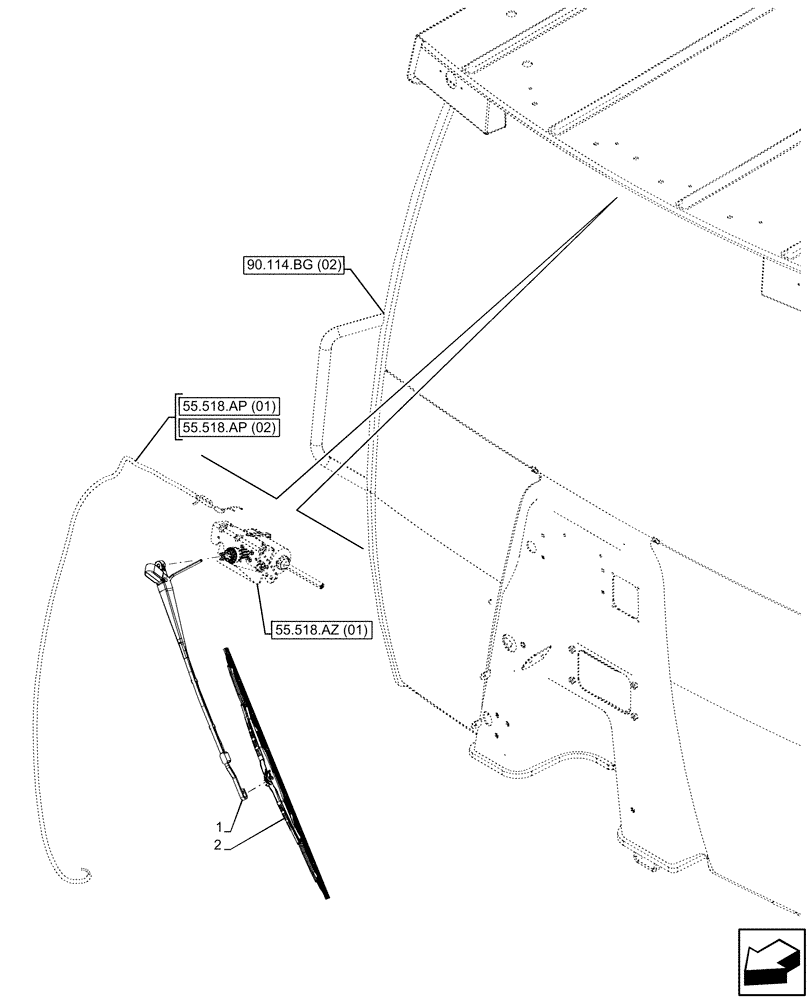 90.114.BG (02)

55.518.AP (01)
55.518.AP (02)

55.518.AZ (01)

1
2