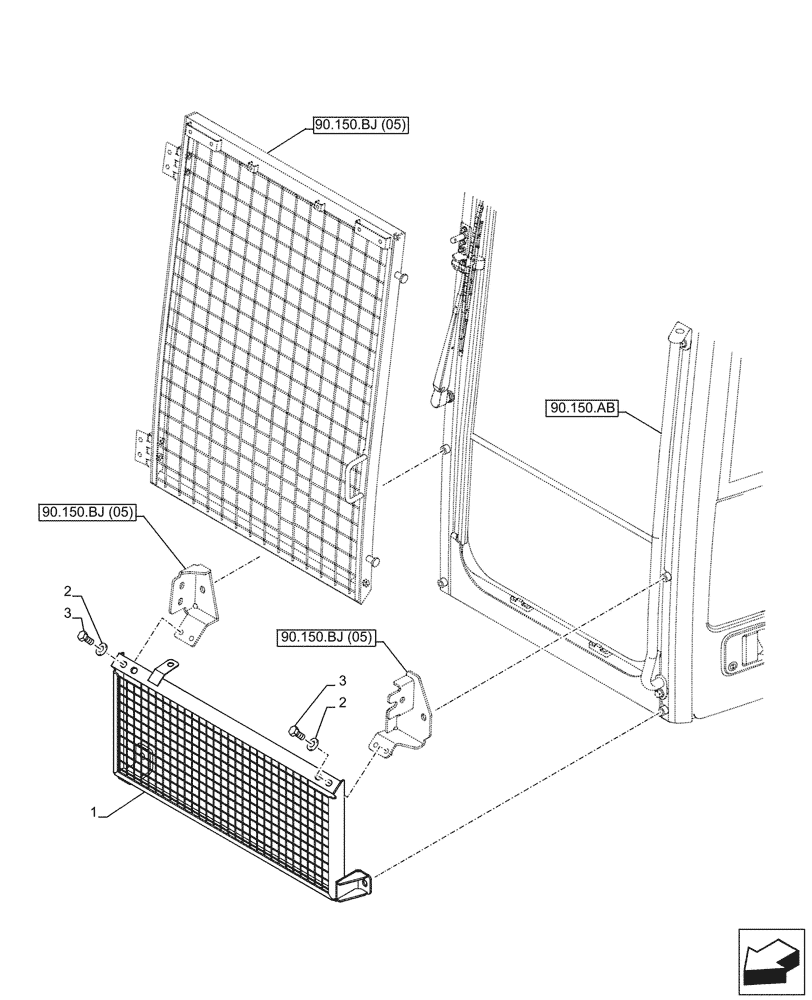 90.150.BJ (05)

90.150.AB

90.150.BJ (05)

2

3

90.150.BJ (05)

3

2

1