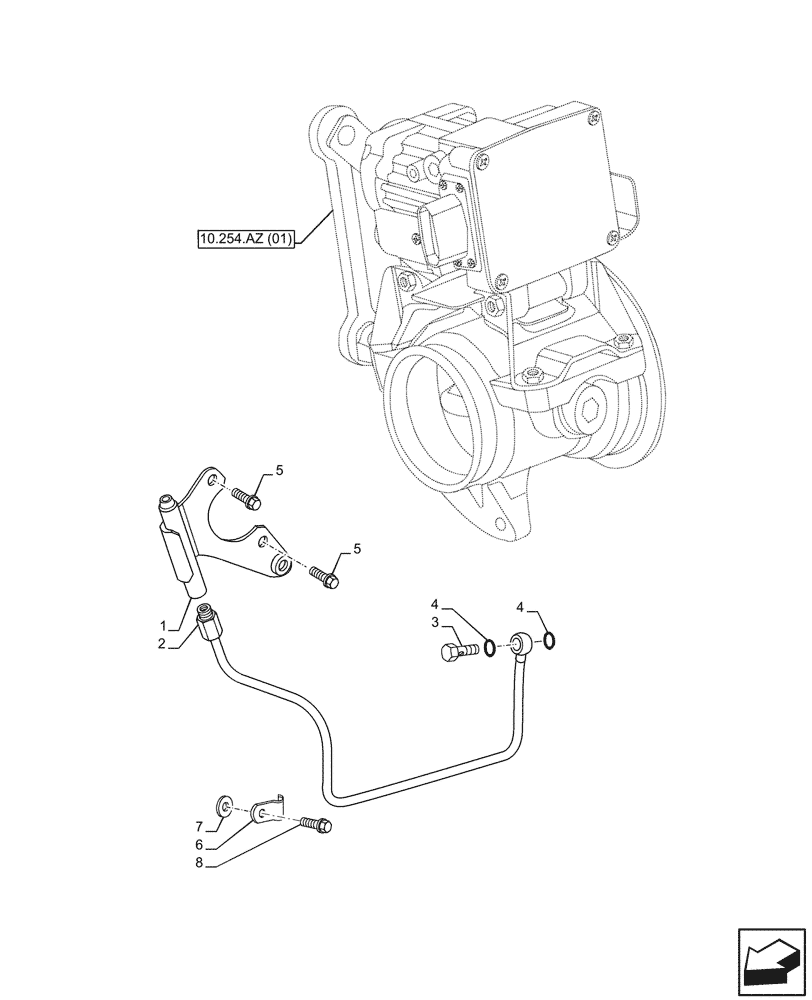 10.254.AZ (01)
5
5
1
2
4
3
4
7
6
8