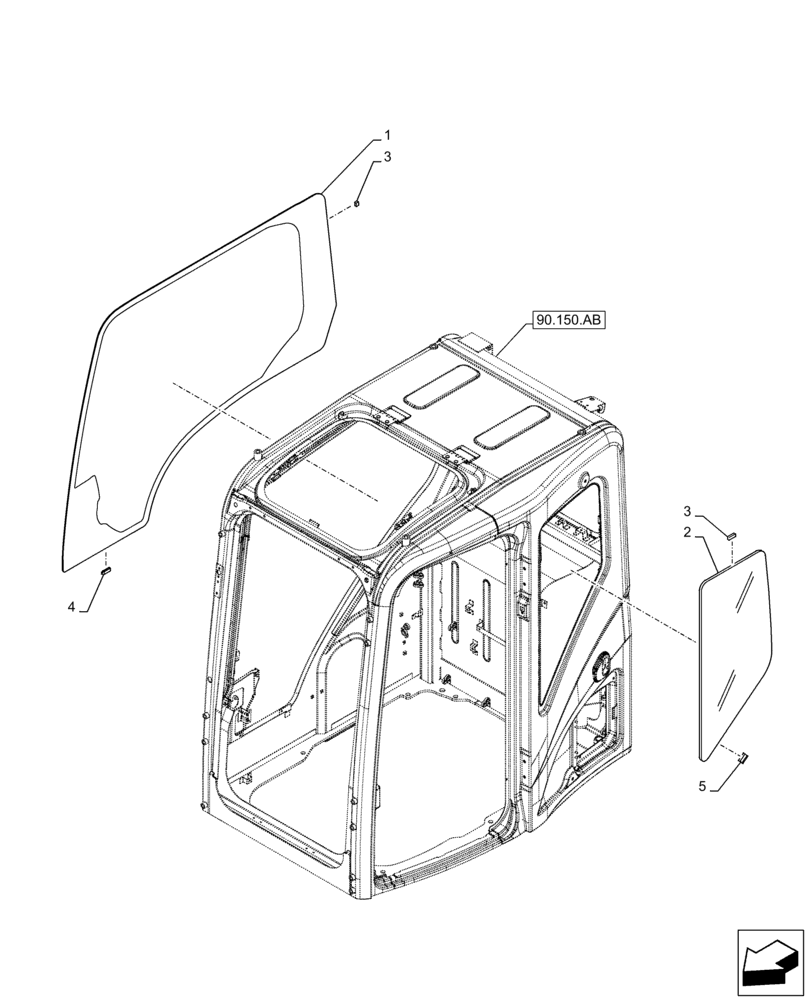 1
3
90.150.AB
3
2
4
5