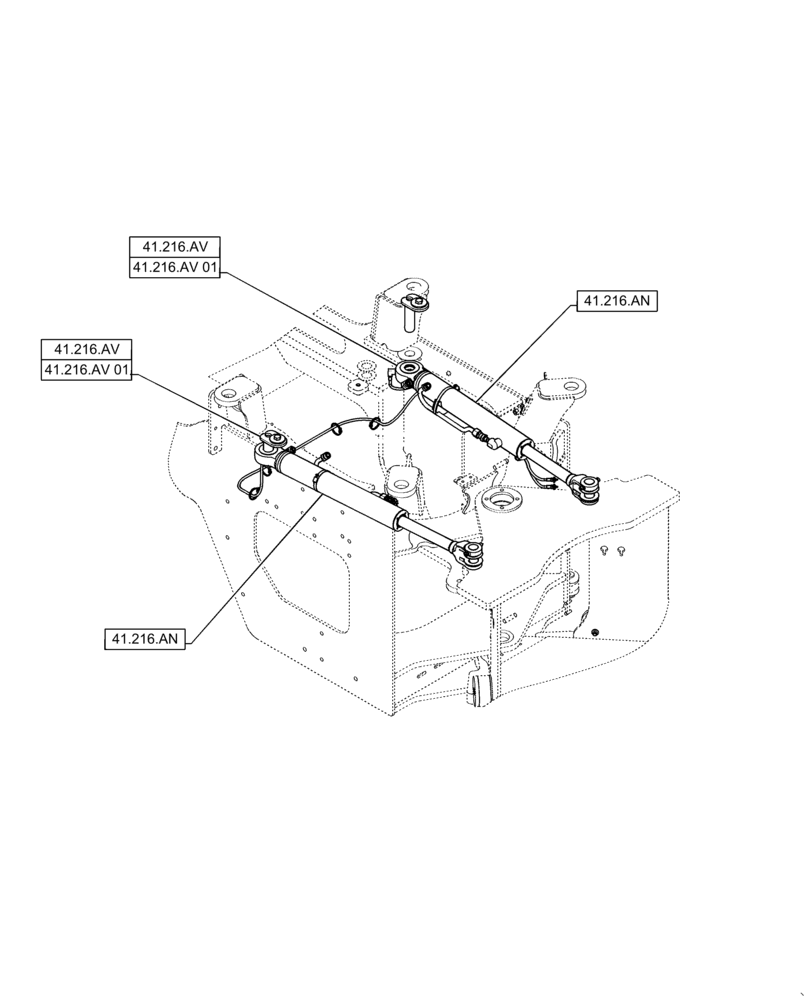 41.216.AV
41.216.AV 01

41.216.AN

41.216.AV
41.216.AV 01

41.216.AN