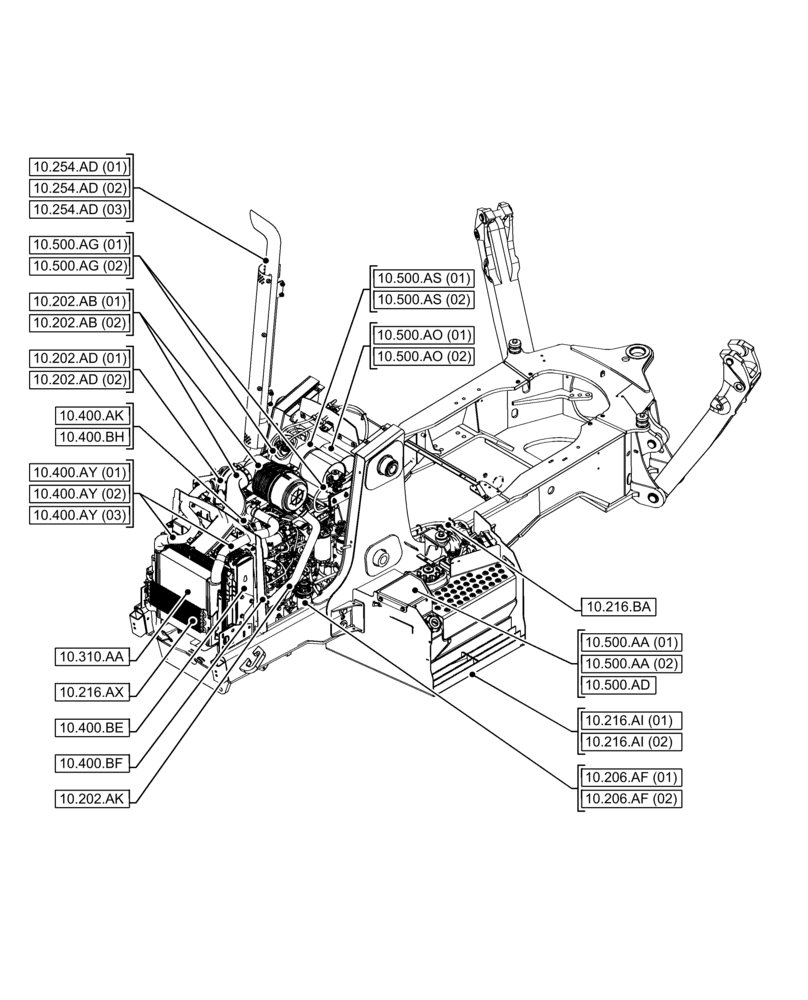 10.254.AD (01)
10.254.AD (02)
10.254.AD (03)

10.500.AG (01)
10.500.AG (02)

10.202.AB (01)
10.202.AB (02)

10.202.AD (01)
10.202.AD (02)

10.400.AK
10.400.BH

10.400.AY (01)
10.400.AY (02)
10.400.AY (03)

10.310.AA

10.216.AX

10.400.BE

10.400.BF

10.202.AK

10.500.AS (01)
10.500.AS (02)

10.500.AO (01)
10.500.AO (02)

10.216.BA

10.500.AA (01)
10.500.AA (02)
10.500.AD

10.216.AI (01)
10.216.AI (02)

10.206.AF (01)
10.206.AF (02)