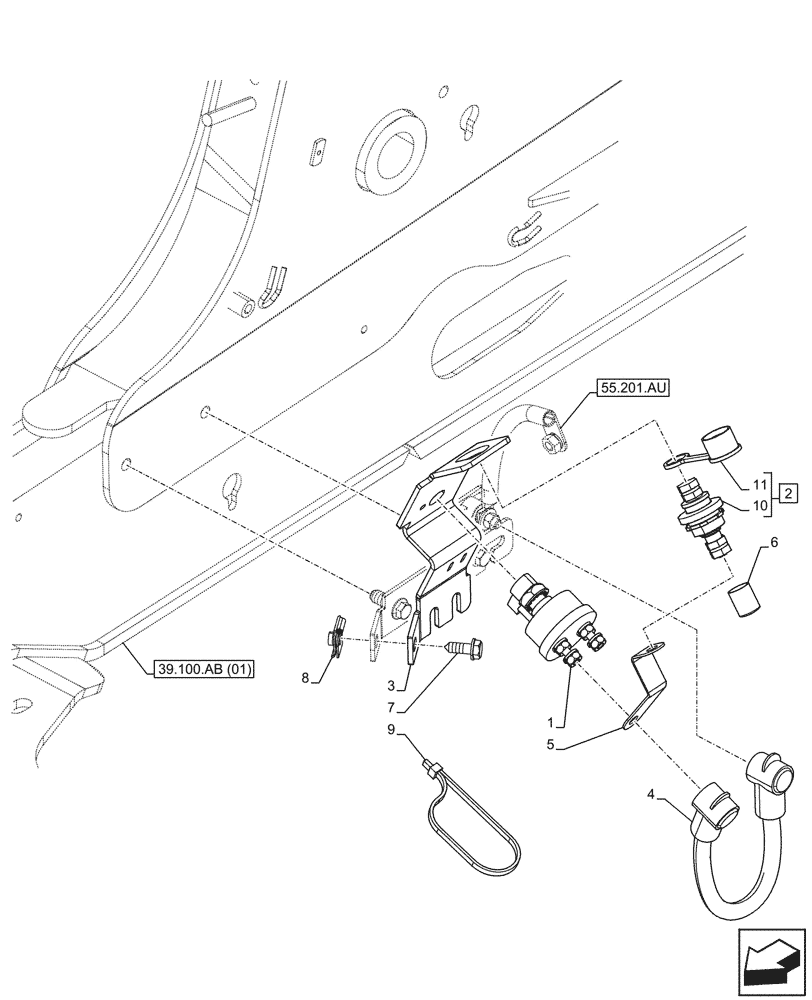 55.201.AU
11
10
2
6
39.100.AB (01)
8
3
7
1
5
9
4