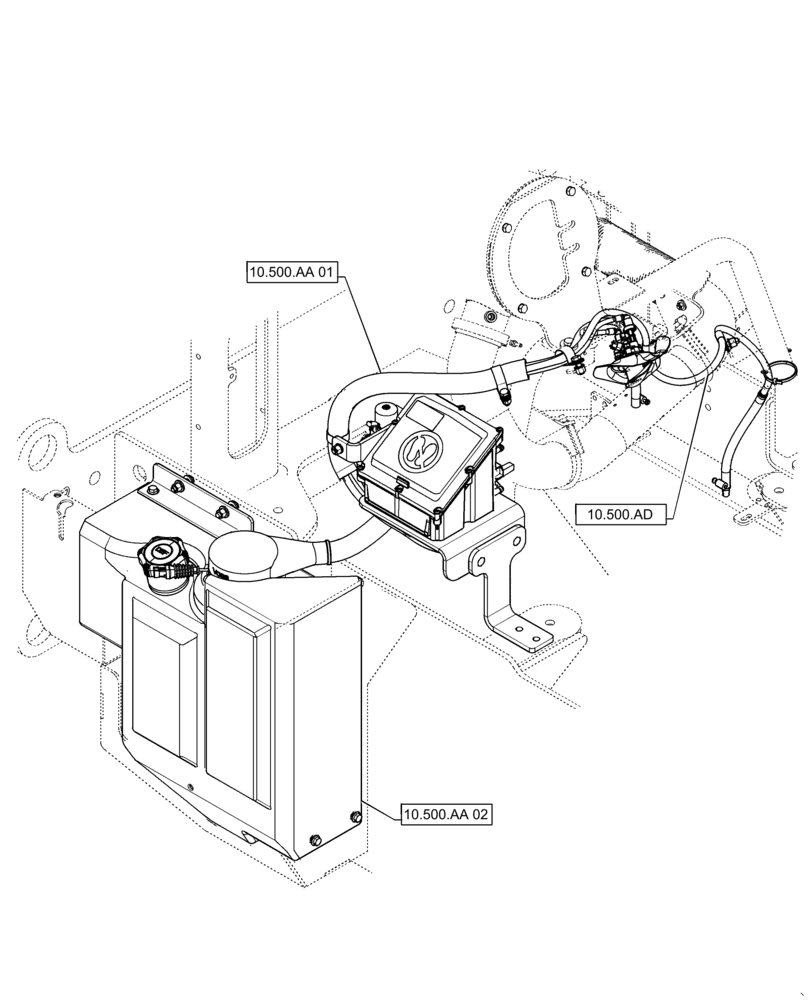 10.500.AA 01

10.500.AD

10.500.AA 02