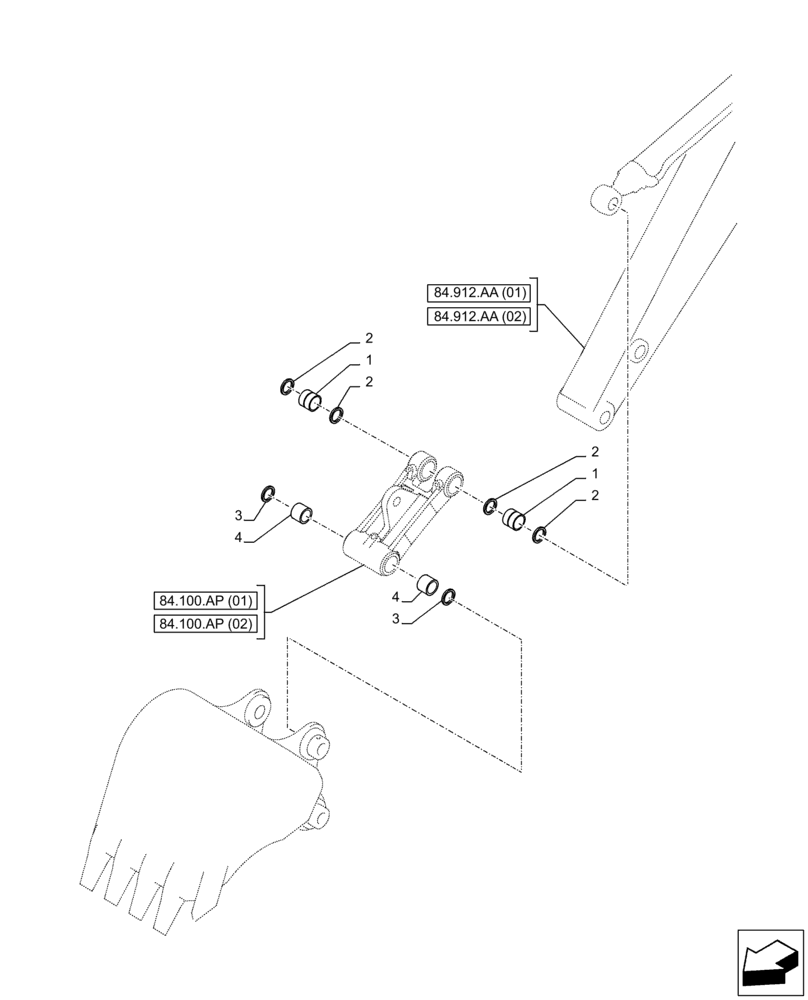 84.912.AA (01)
84.912.AA (02)

2
1
2

2
1
2

3
4

84.100.AP (01)
84.100.AP (02)

4
3