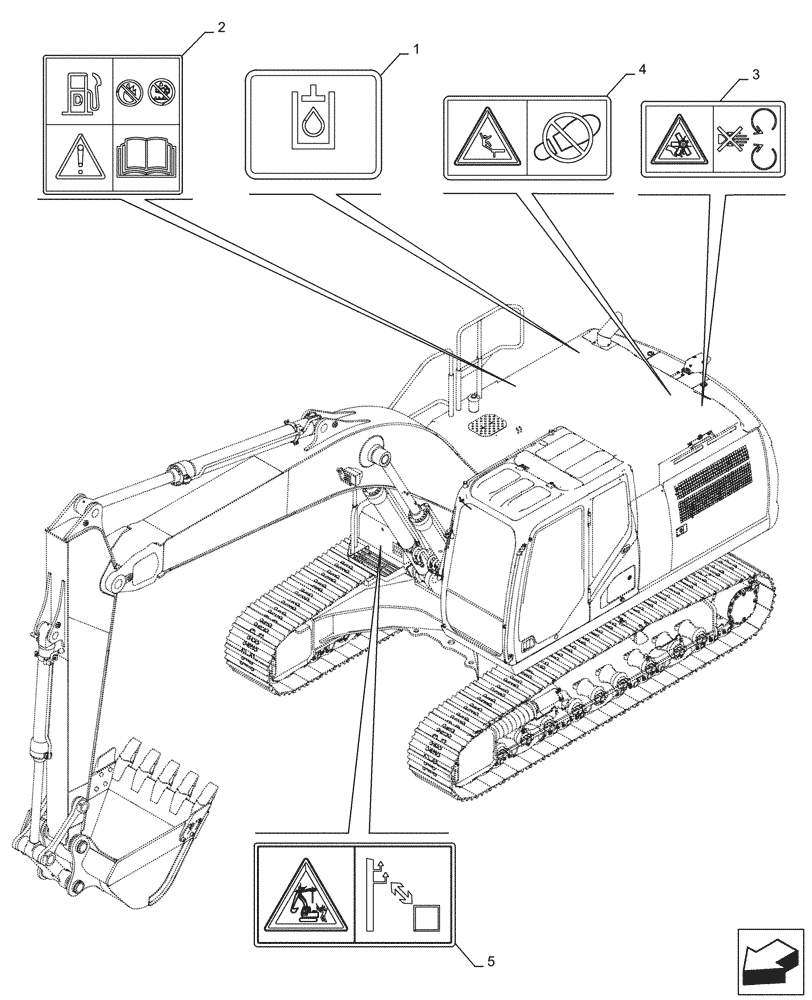 2

1

4

3

5