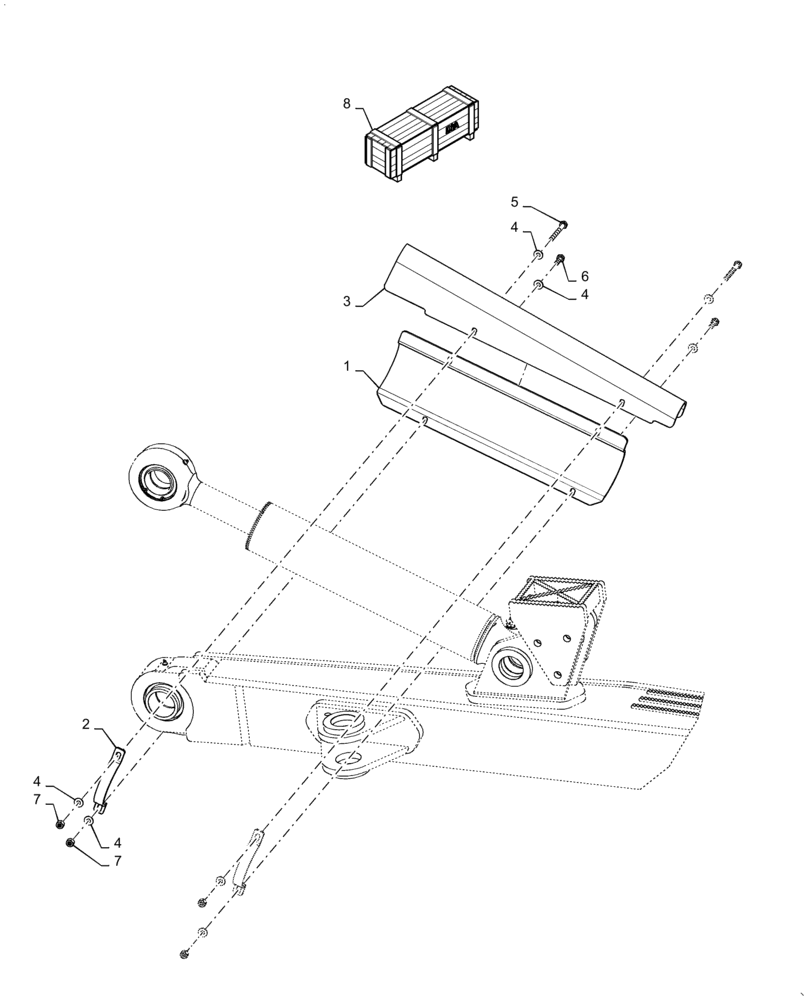 8
5
4
6
4
3
1
2
4
7
4
7