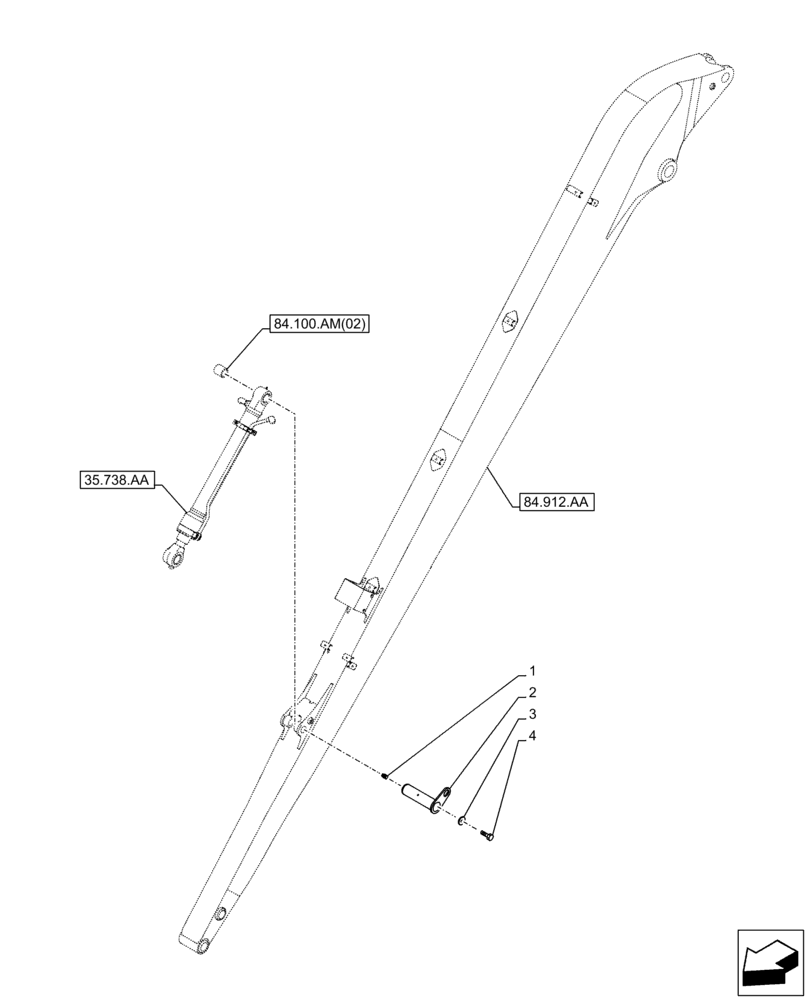 84.100.AM(02)

35.738.AA

84.912.AA

1

2

3

4