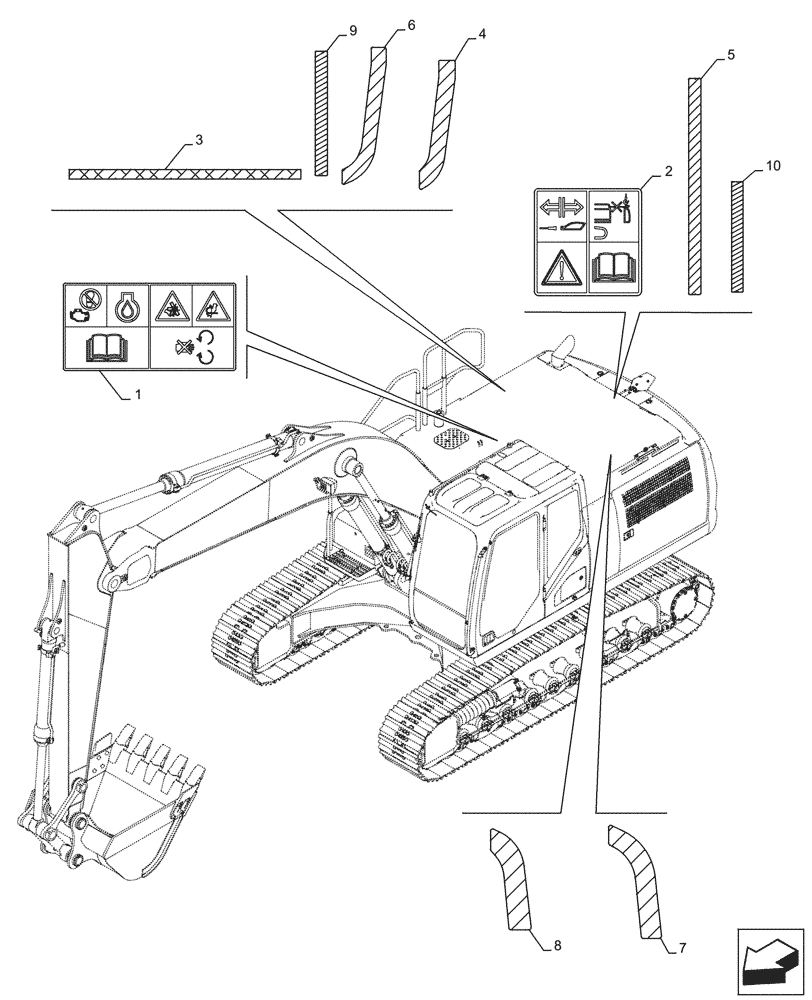 9
6
4
5
3
2
10
1
8
7