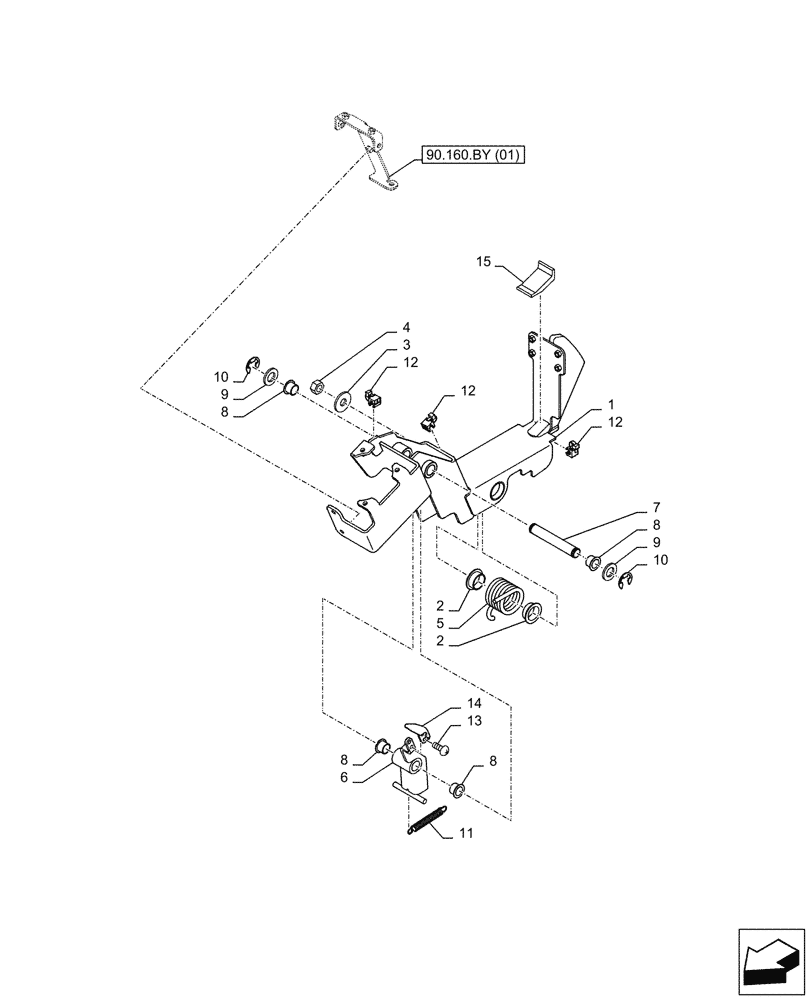 90.160.BY (01)

15

4
3
12
10
9
8

12

1
12

7
8
9
10

2
5
2

14
13
8
6
8

11