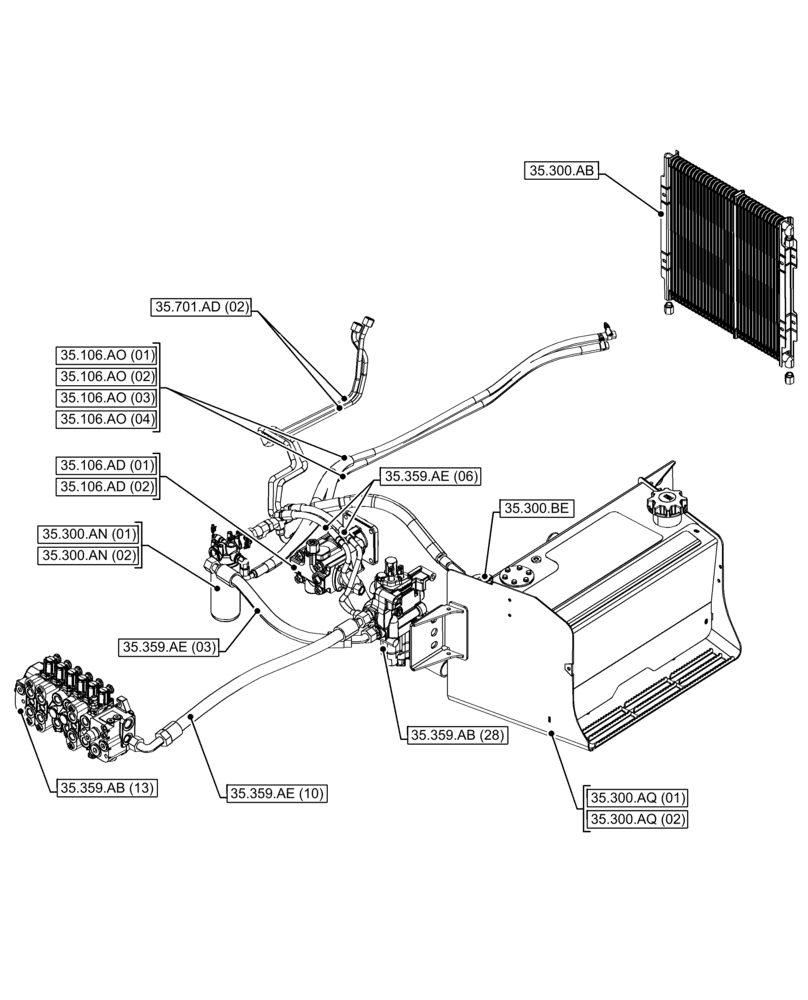 35.300.AB

35.701.AD (02)

35.106.AO (01)
35.106.AO (02)
35.106.AO (03)
35.106.AO (04)

35.106.AD (01)
35.106.AD (02)

35.359.AE (06)

35.300.BE

35.300.AN (01)
35.300.AN (02)

35.359.AE (03)

35.359.AB (28)

35.359.AB (13)

35.359.AE (10)

35.300.AQ (01)
35.300.AQ (02)