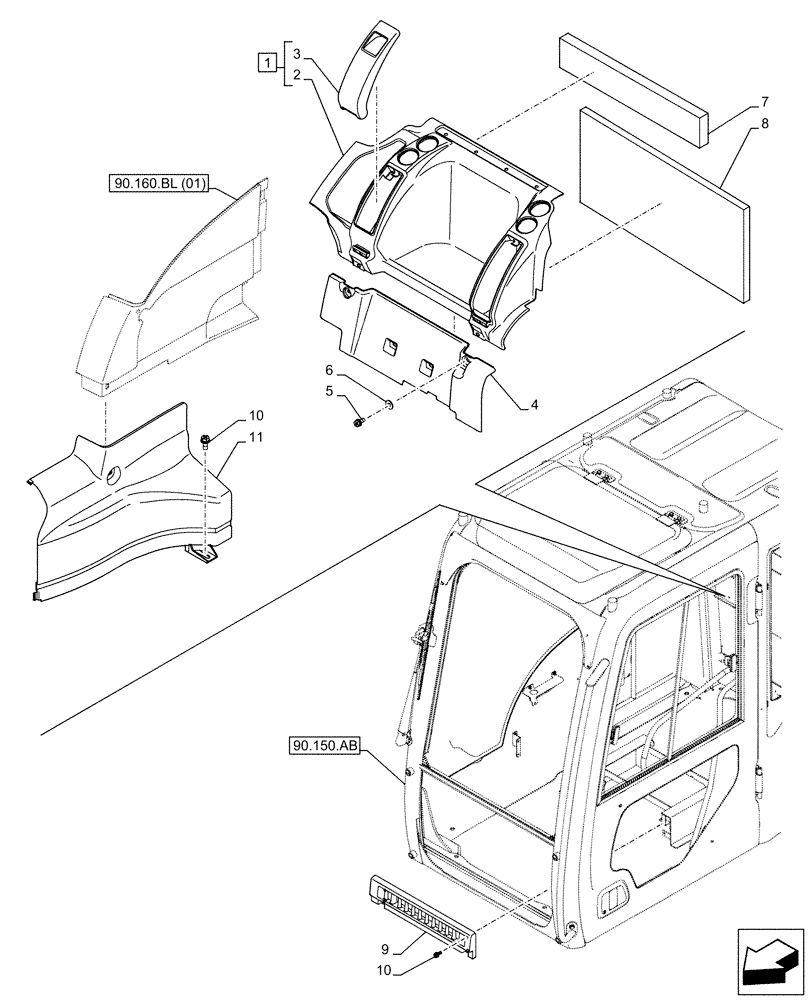 1
3
2
7
8
90.160.BL (01)
6
5
4
10
11
90.150.AB
9
10