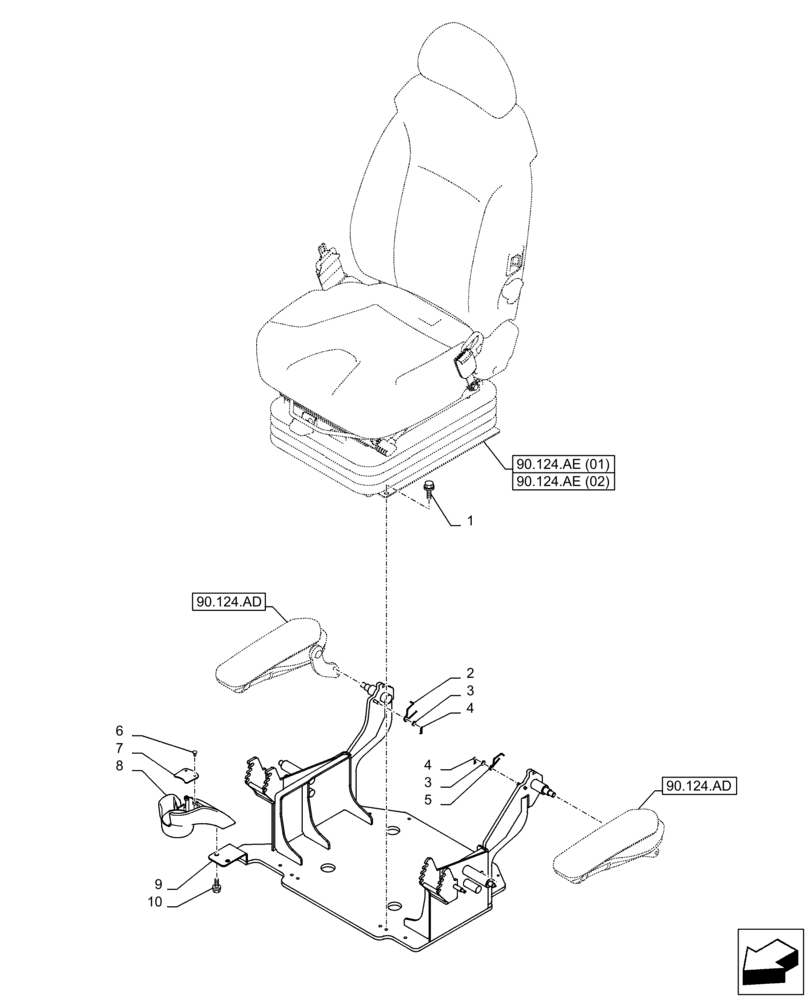 90.124.AE (01)
90.124.AE (02)
1
90.124.AD
2
3
4
6
7
8
4
3
5
90.124.AD
9
10