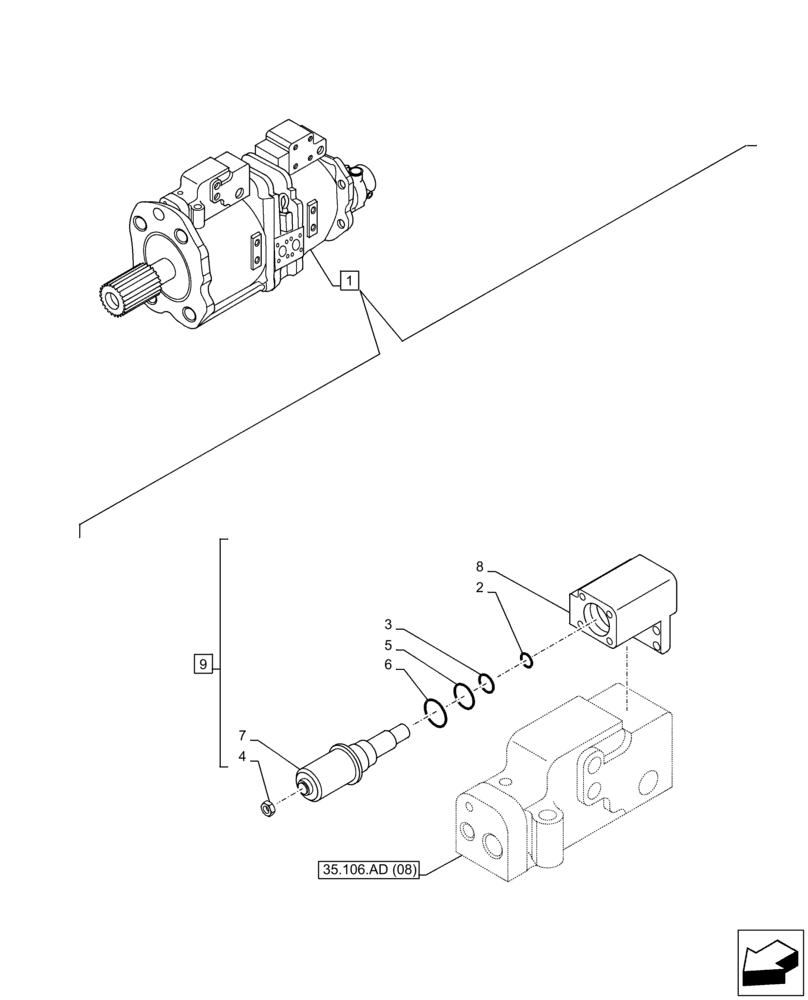 1

9

8
2
3
5
6
7
4

35.106.AD (08)