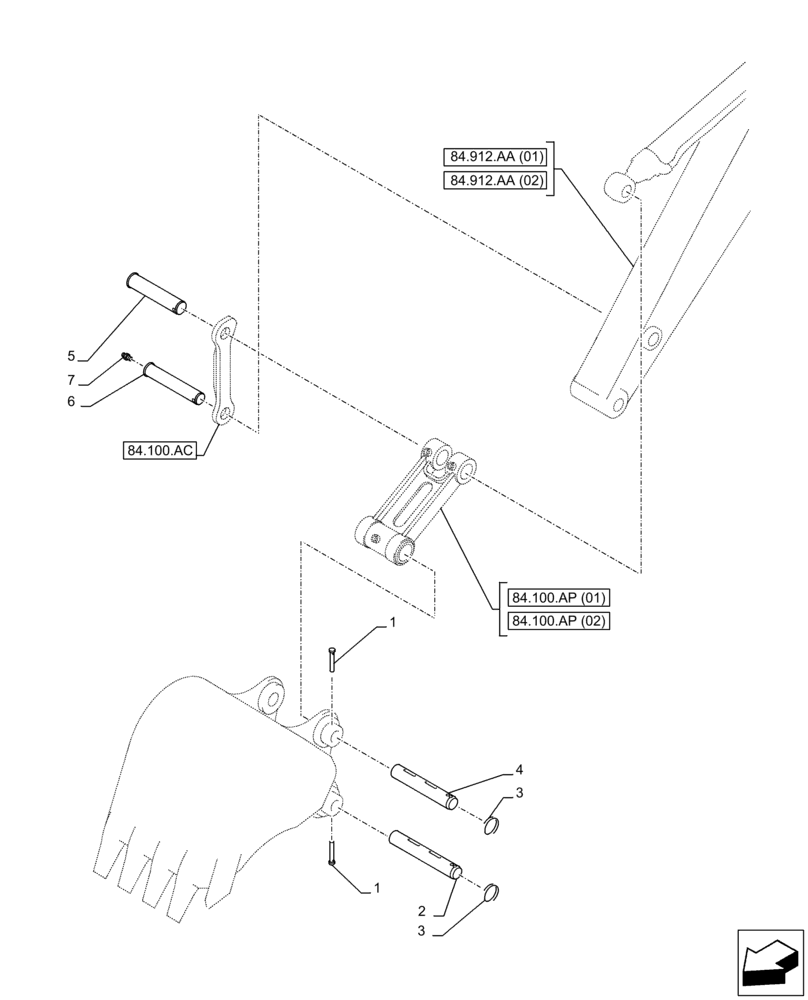 84.912.AA (01)
84.912.AA (02)

5
7
6

84.100.AC

84.100.AP (01)
84.100.AP (02)

1
4
3
1
2
3