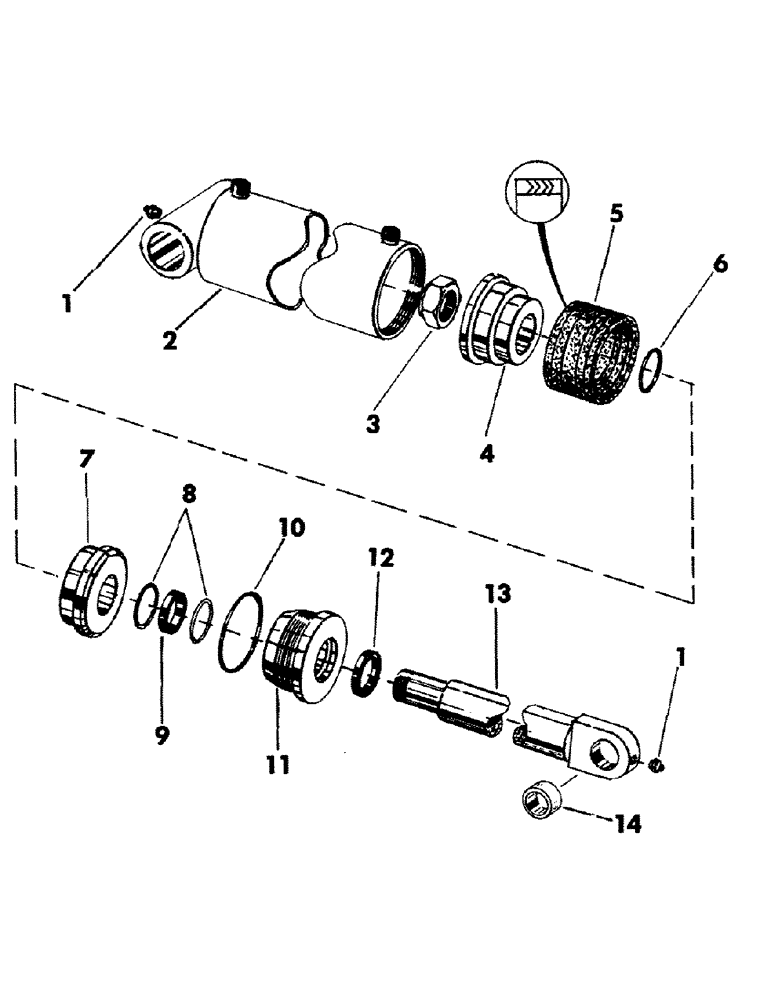 1
2
3
4
5
6
7
8
9
10
11
12
13
1
14