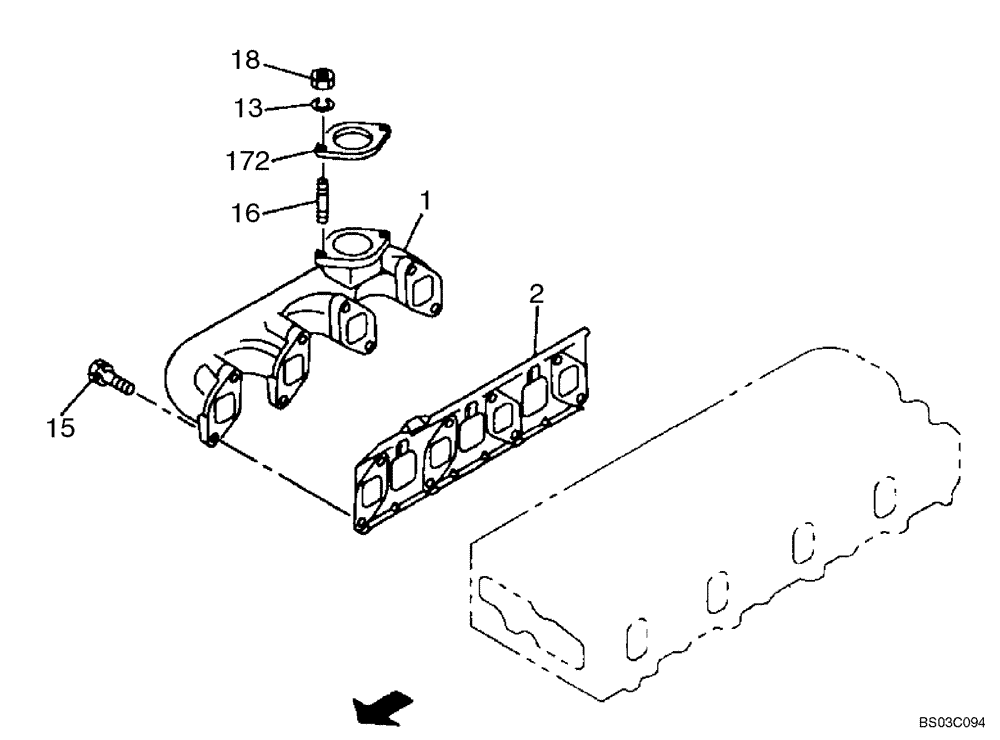 18
13
172
16
1
2
15
BS03C094