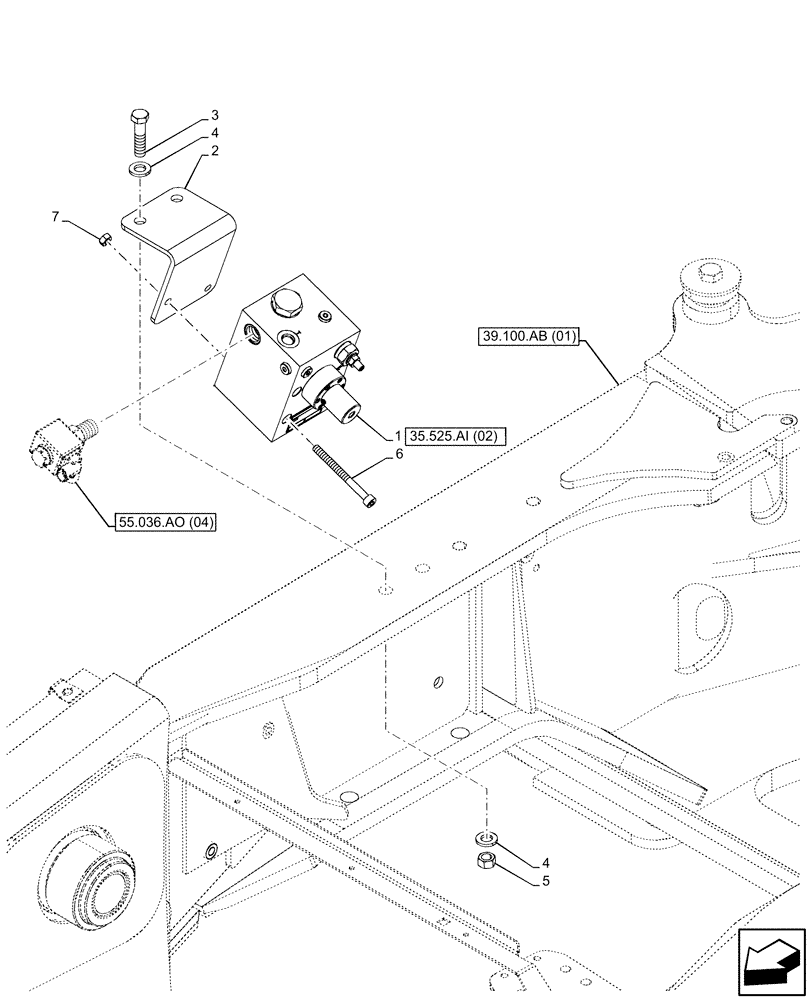 3
4
2
7
39.100.AB (01)
1 35.525.AI (02)
6
55.036.AO (04)
4
5